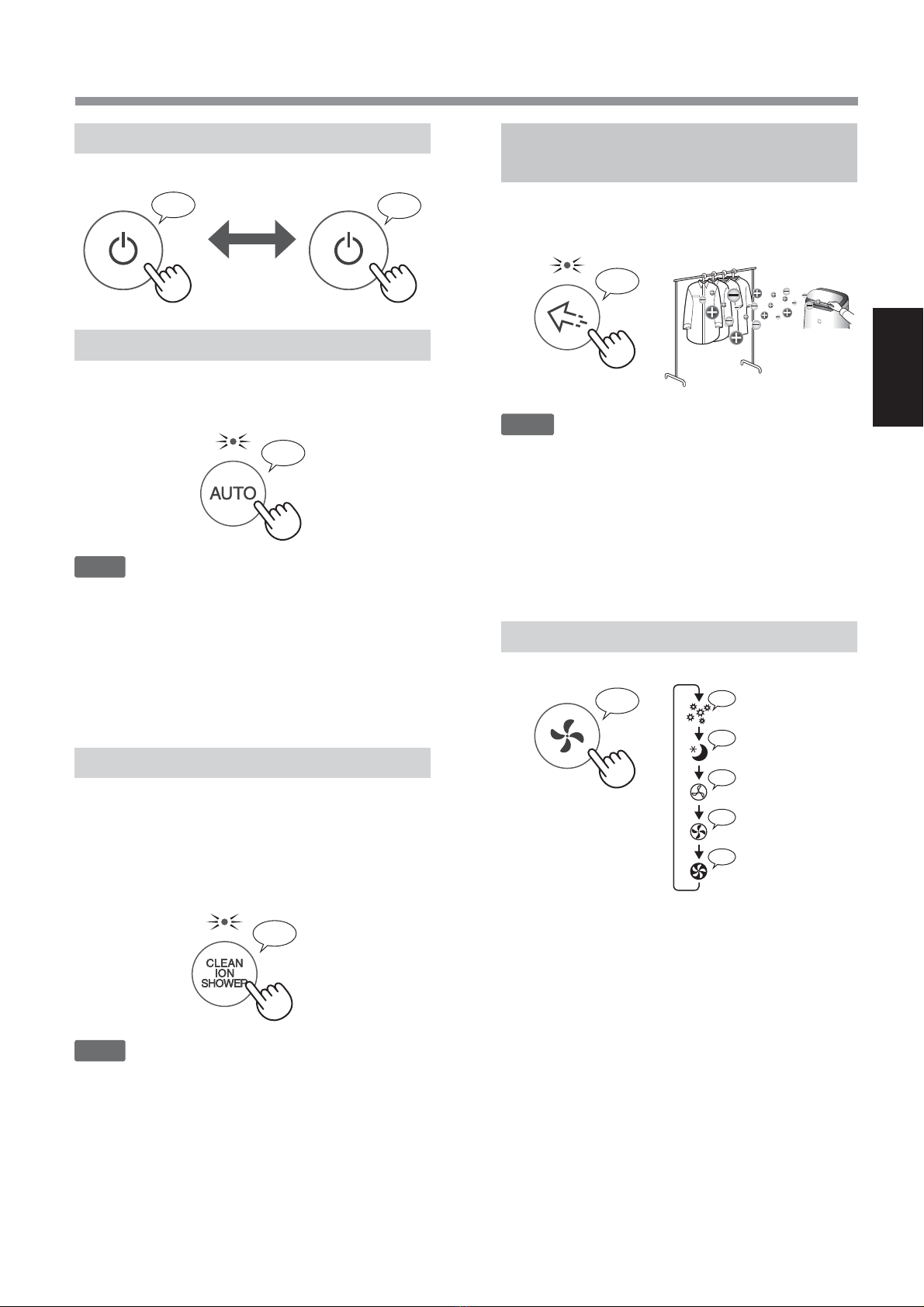 AUTO

CLEAN ION SHOWER