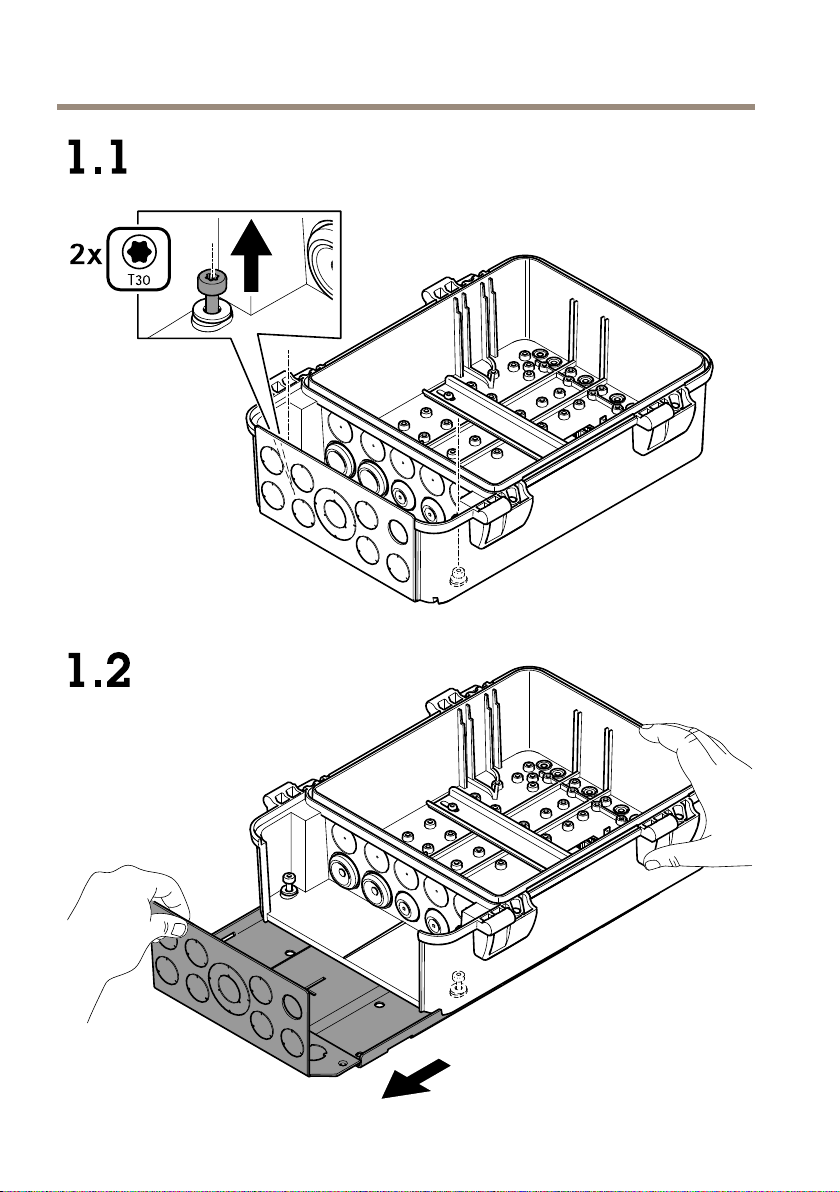 1.1

2x

T30

1.2