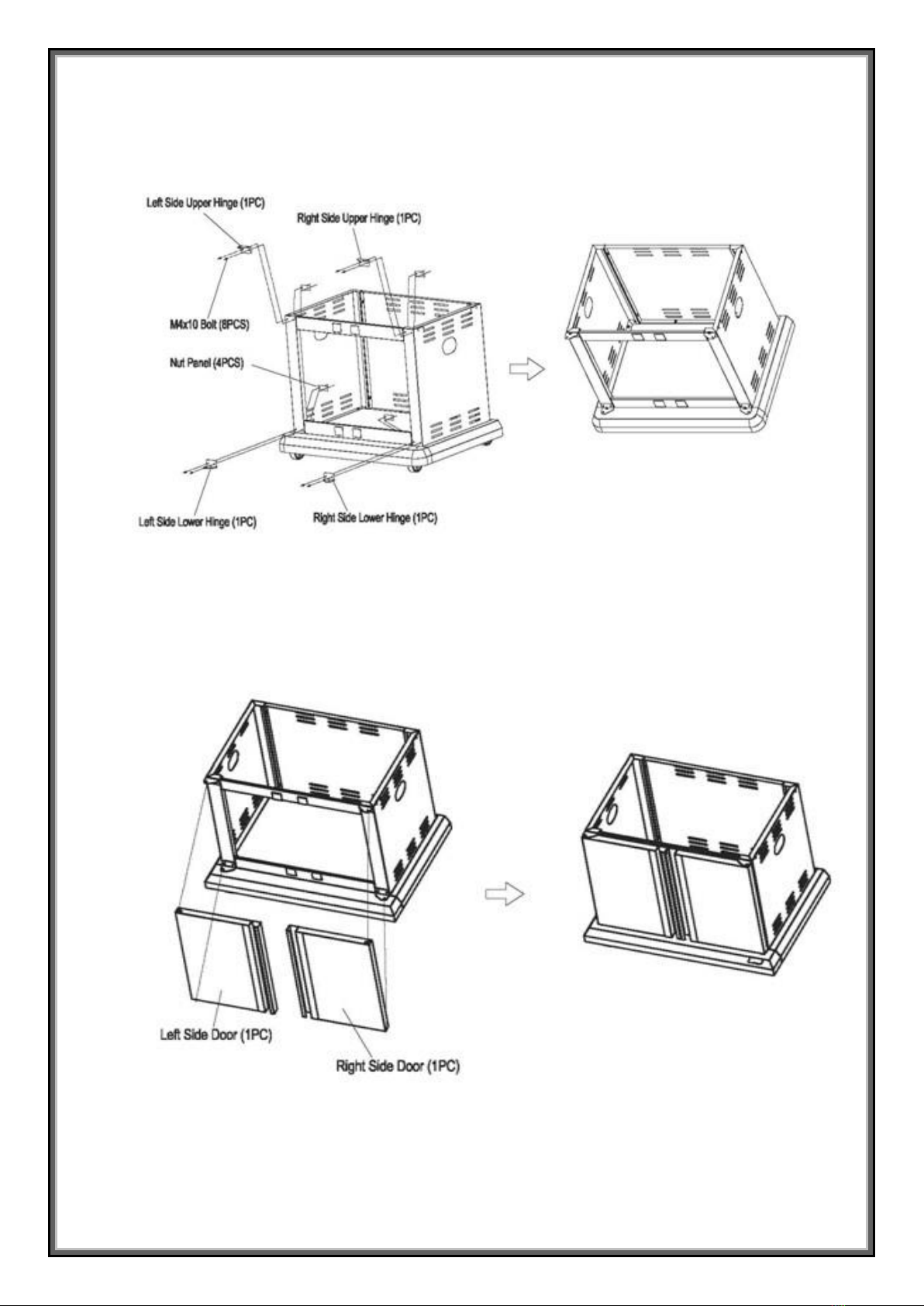 Left Side Upper Hinge (1PC)

Right Side Upper Hinge (1PC)

M4x10 Bolt (8PCS)

Nut Panel (4PCS)

Left Side Lower Hinge (1PC)

Right Side Lower Hinge (1PC)

Left Side Door (1PC)

Right Side Door (1PC)