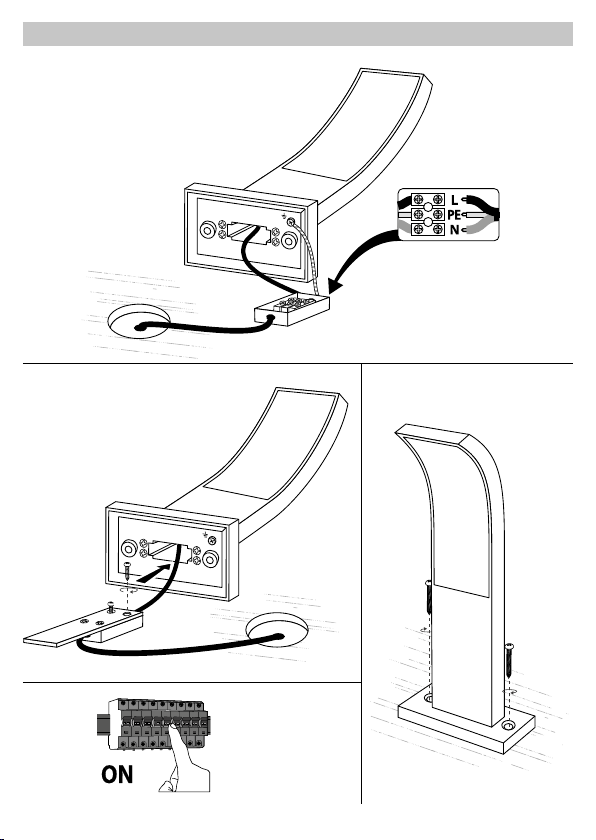 L
PE
N

ON