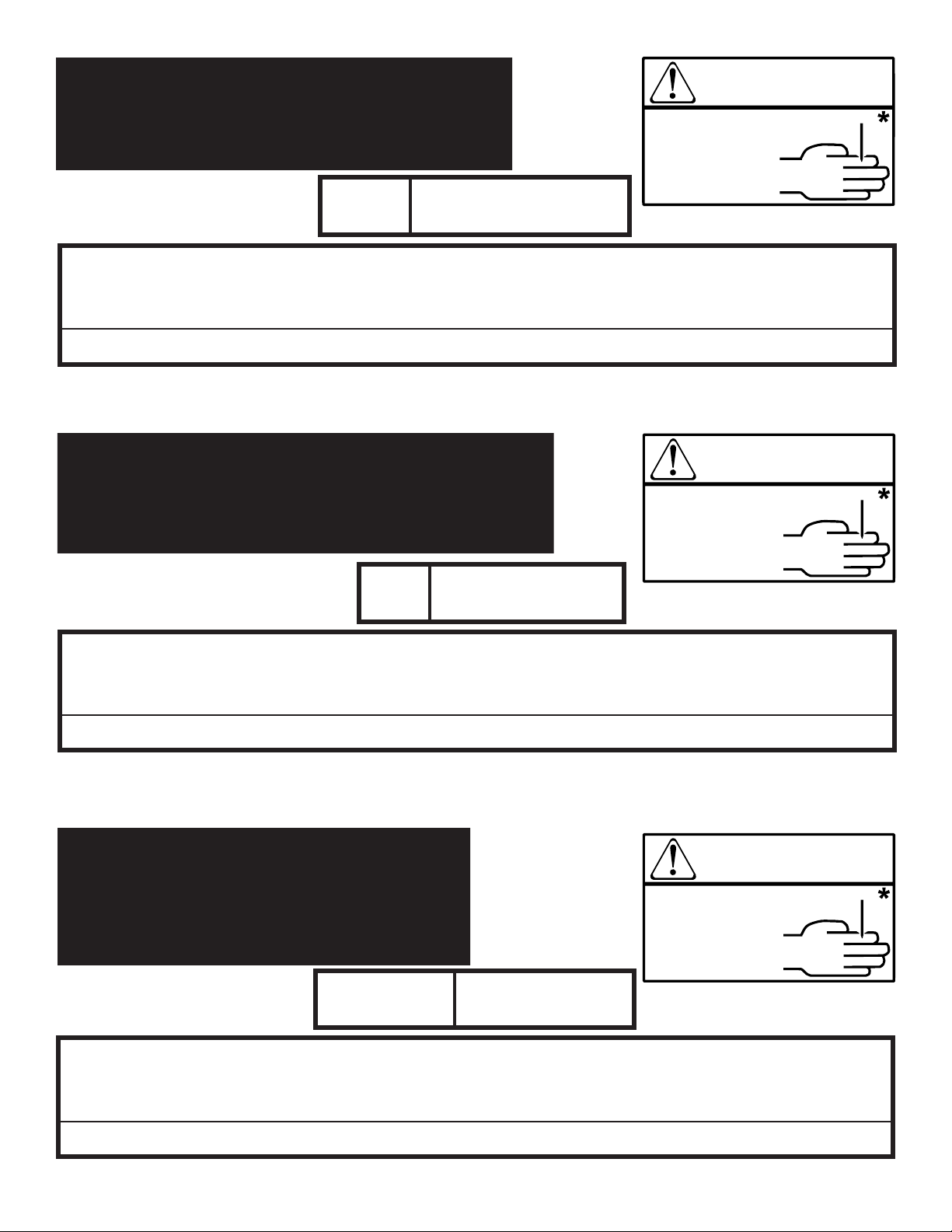 *

*

*