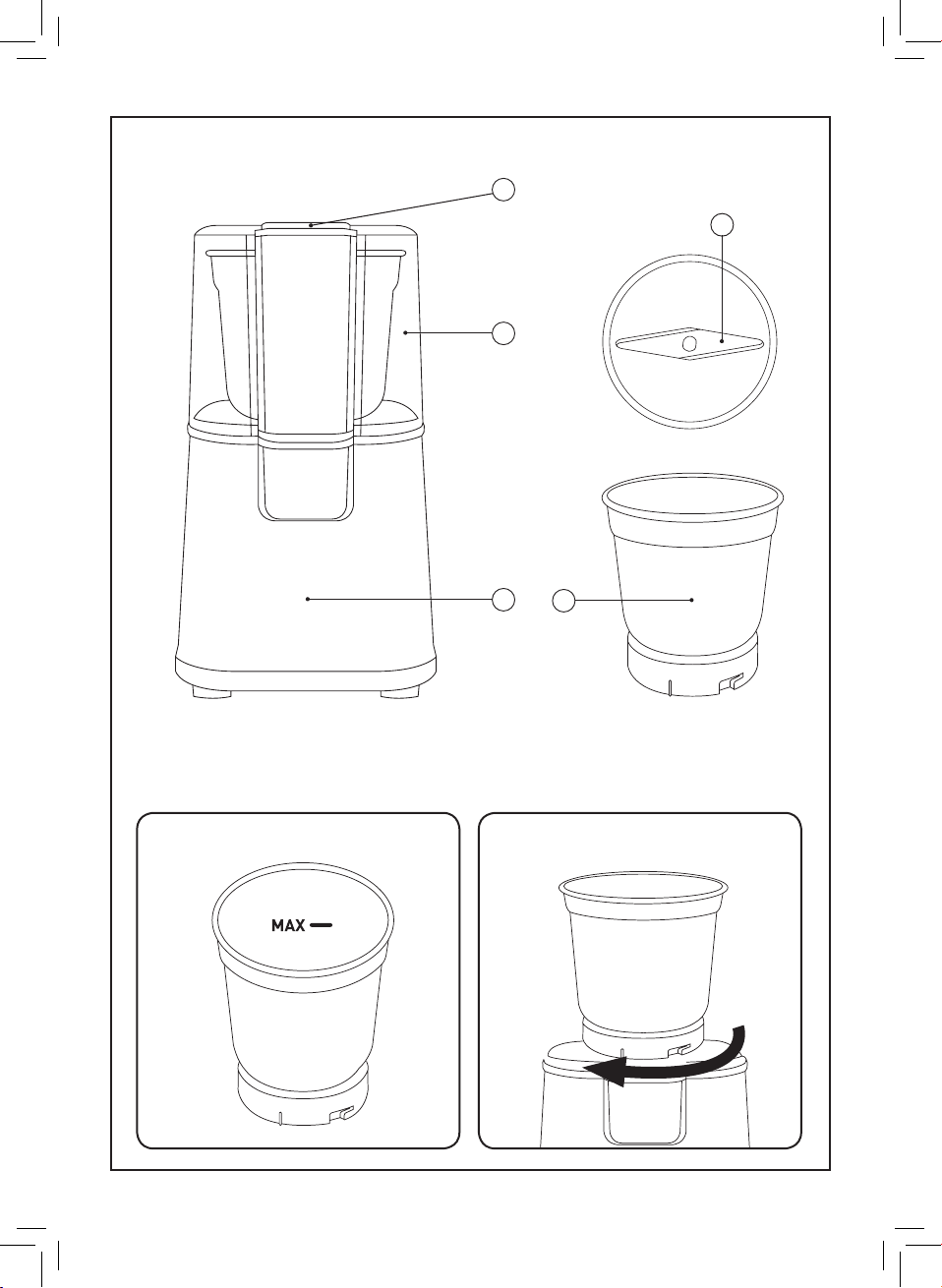 MAX