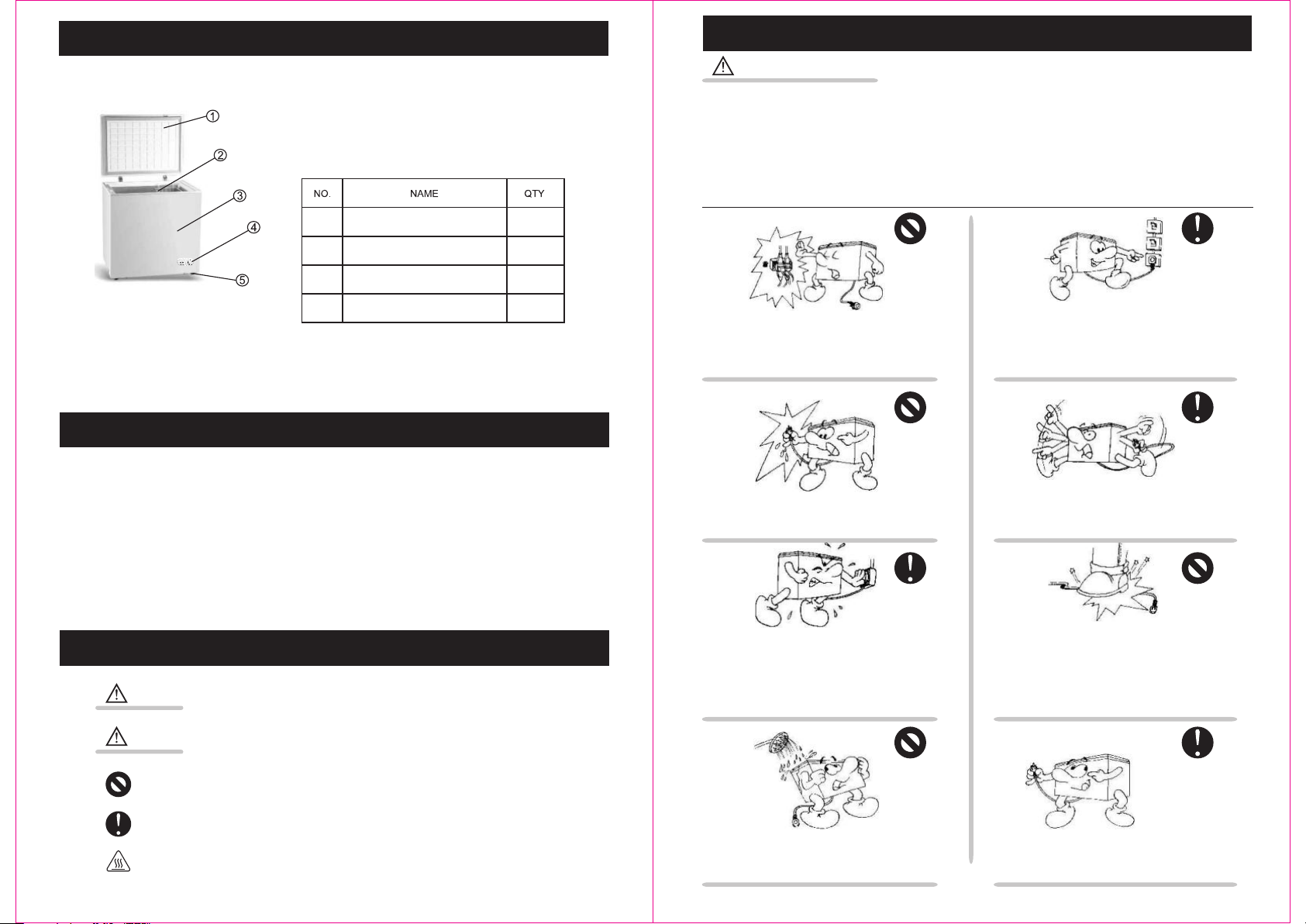 ①
②
③
④
⑤

| NO. | NAME | QTY |
|---|---|---|
| | | |
| | | |
| | | |
| | | |