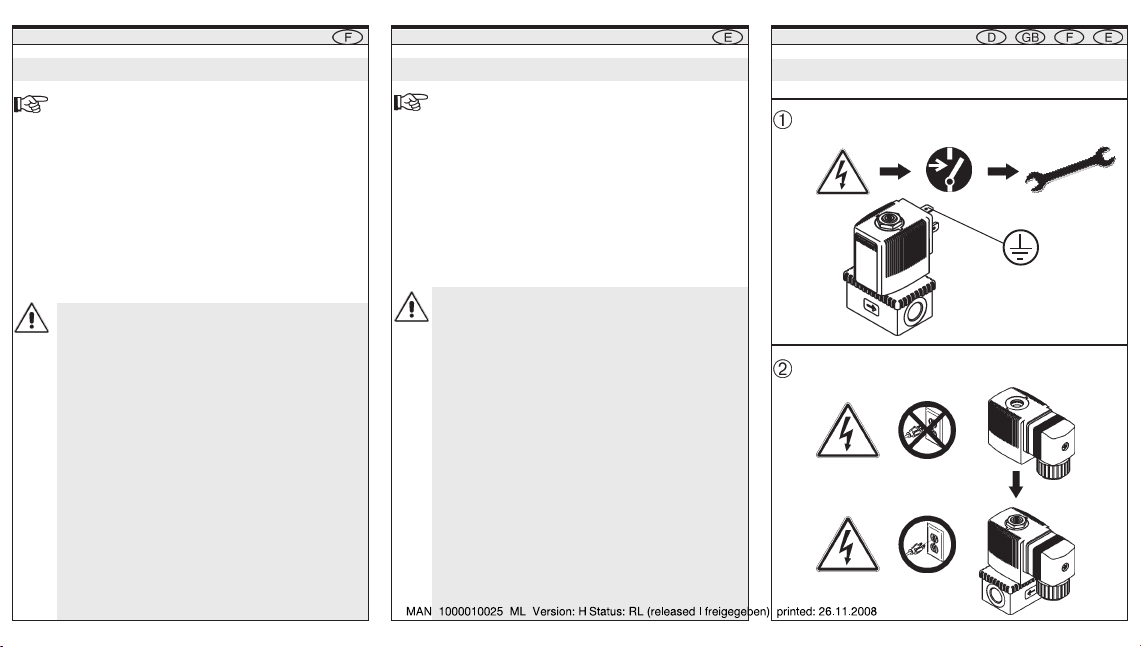 F

E

D GB F E

①

②

MAN 1000010025 ML Version: H Status: RL (released I freigegeben) printed: 26.11.2008