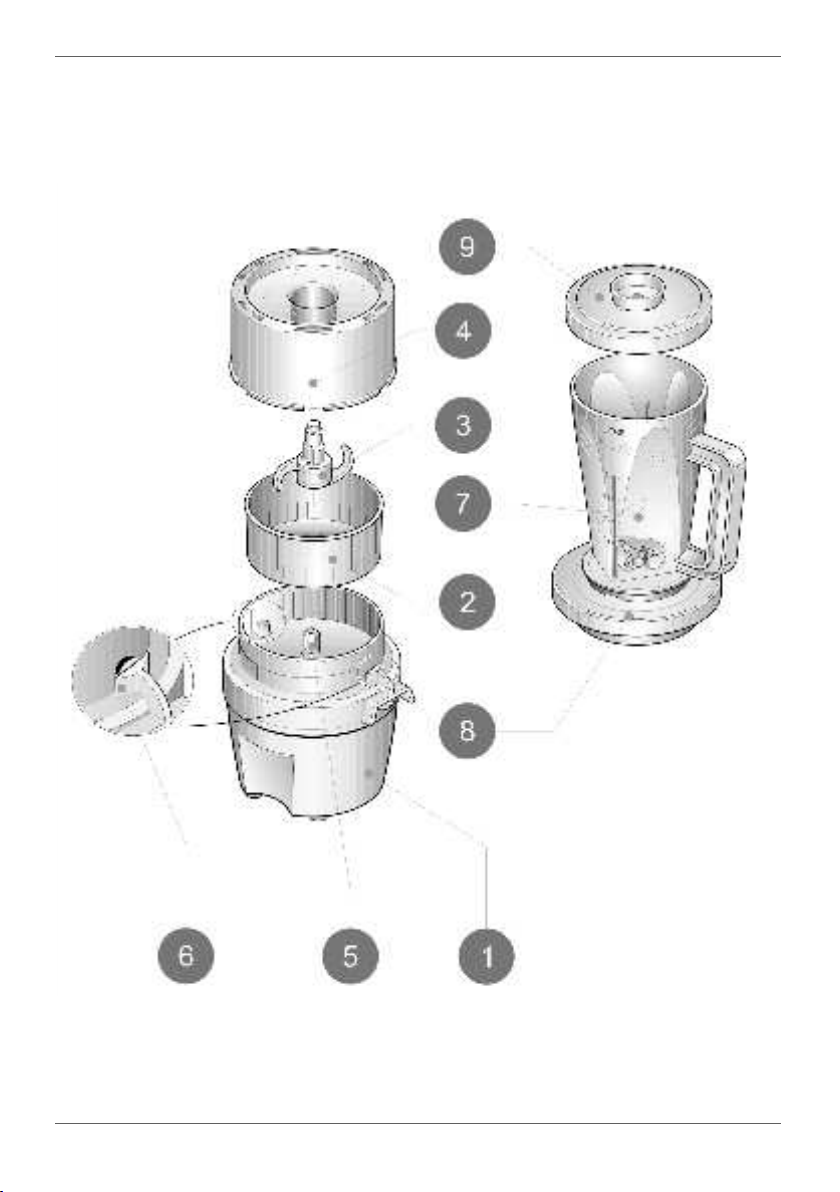 9
4
3
7
2
8
6
5
1