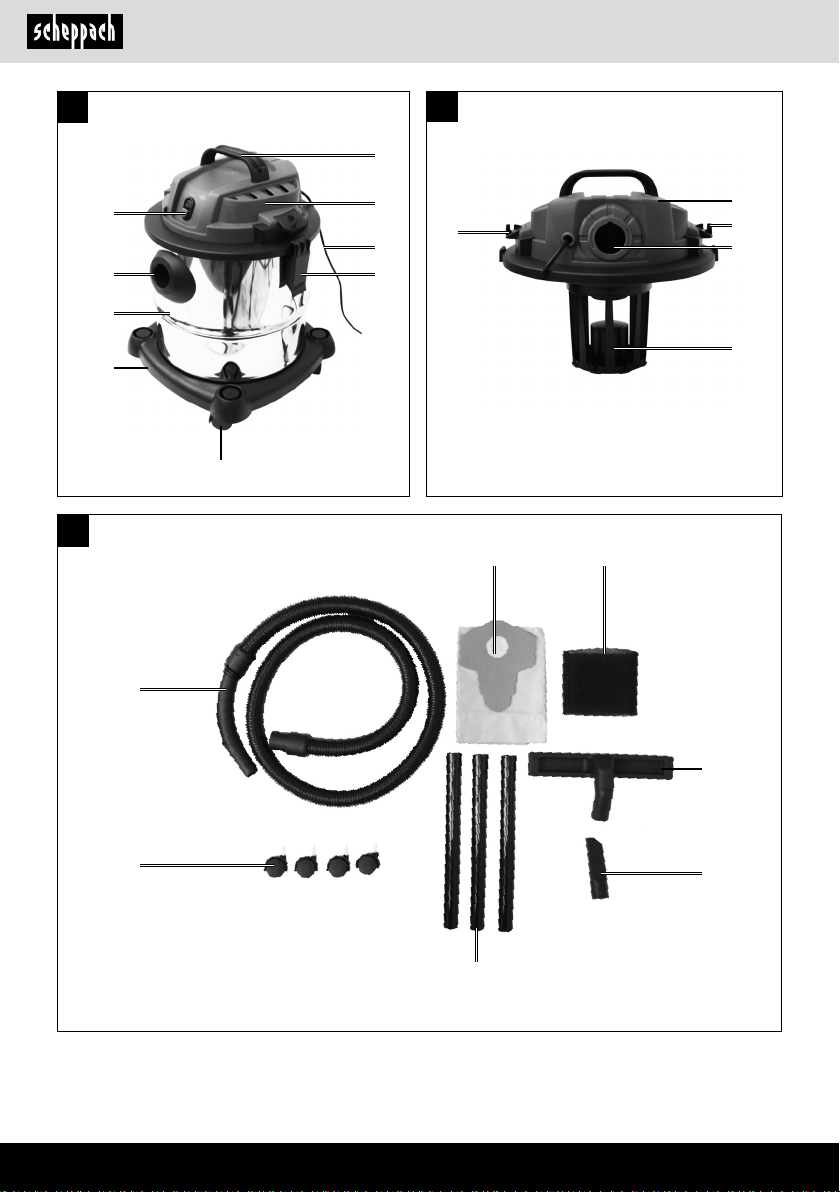 scheppach