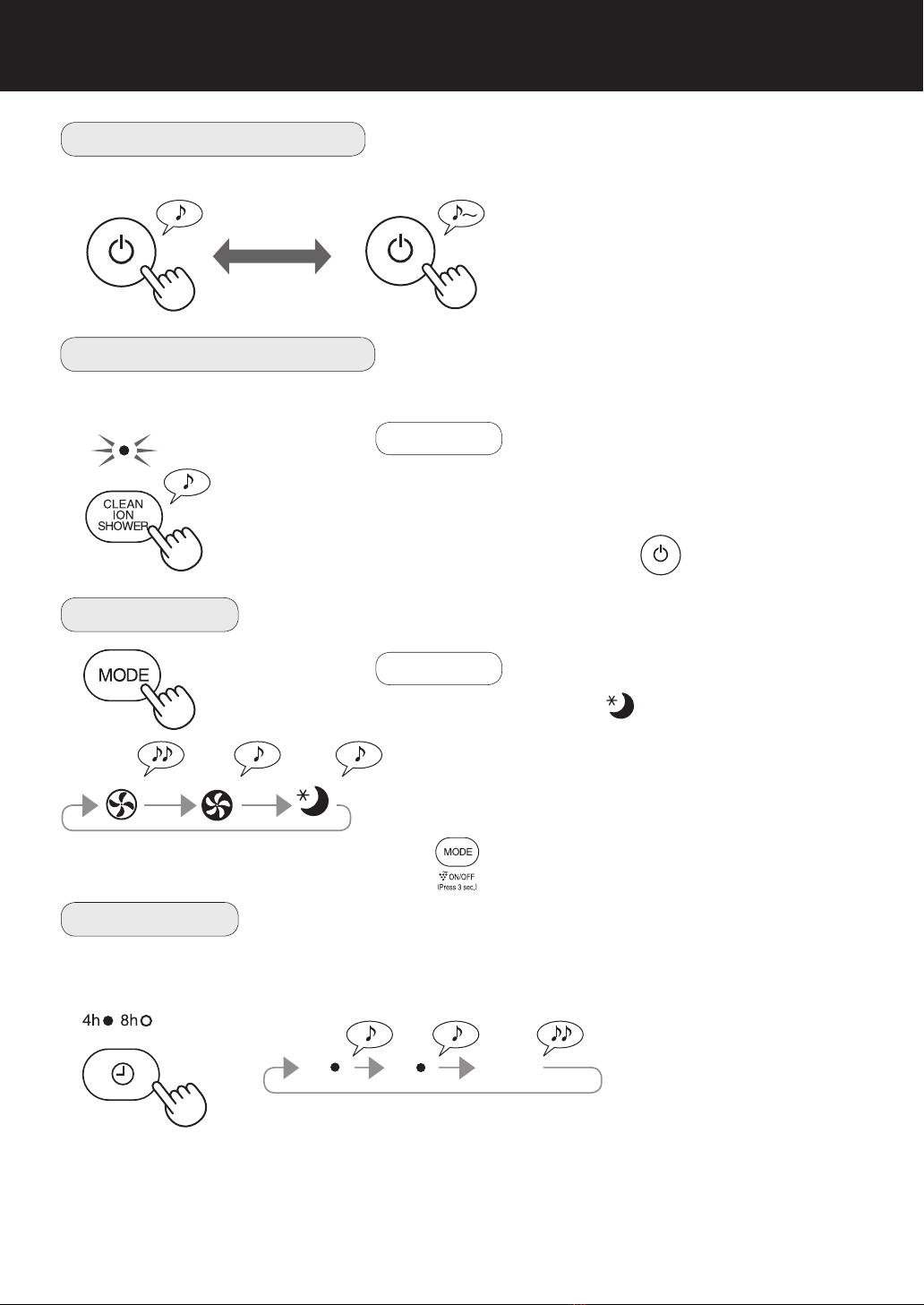 CLEAN
ION
SHOWER

MODE

MODE
ON/OFF
(Press 3 sec.)

4h 8h