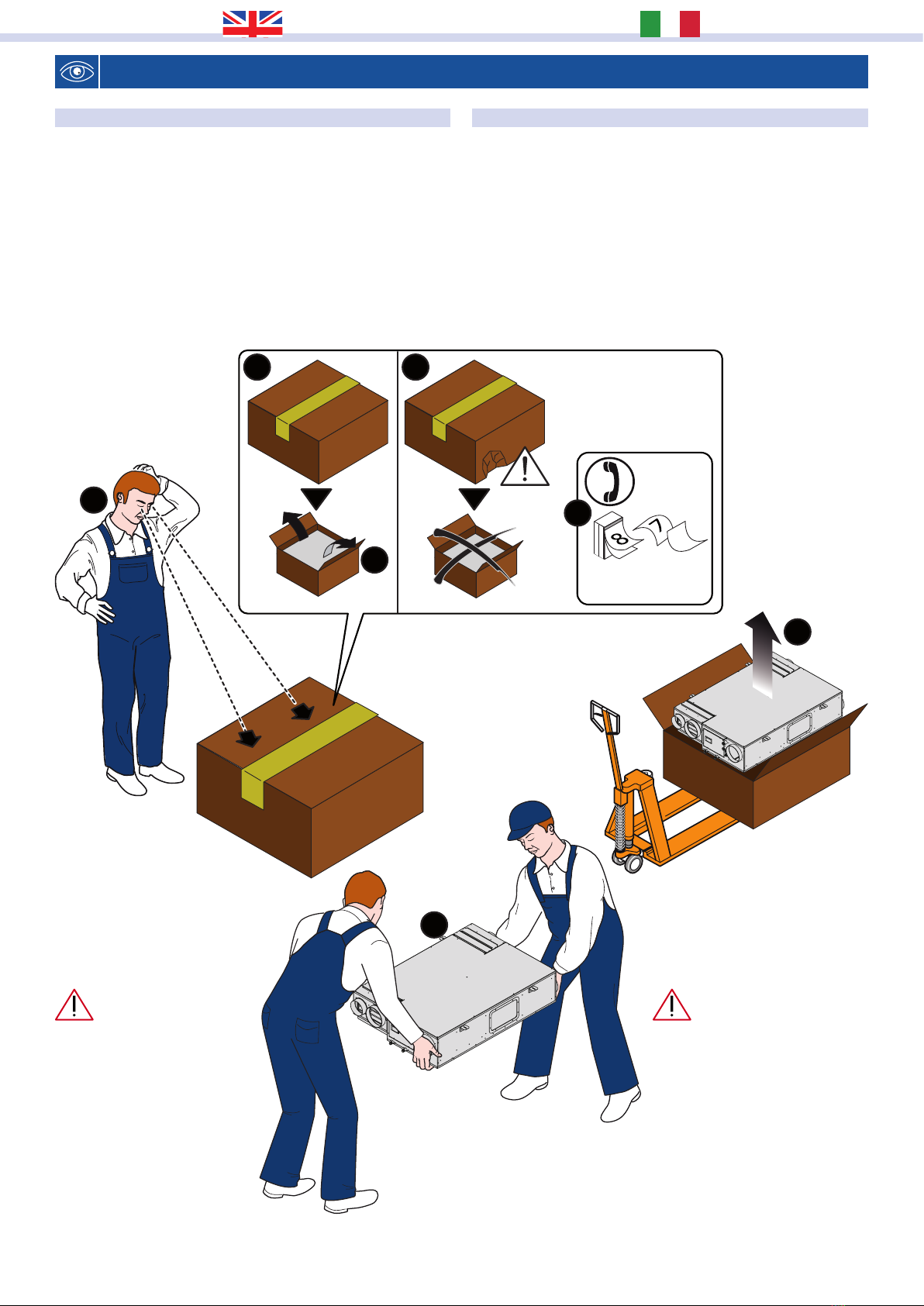 8

7