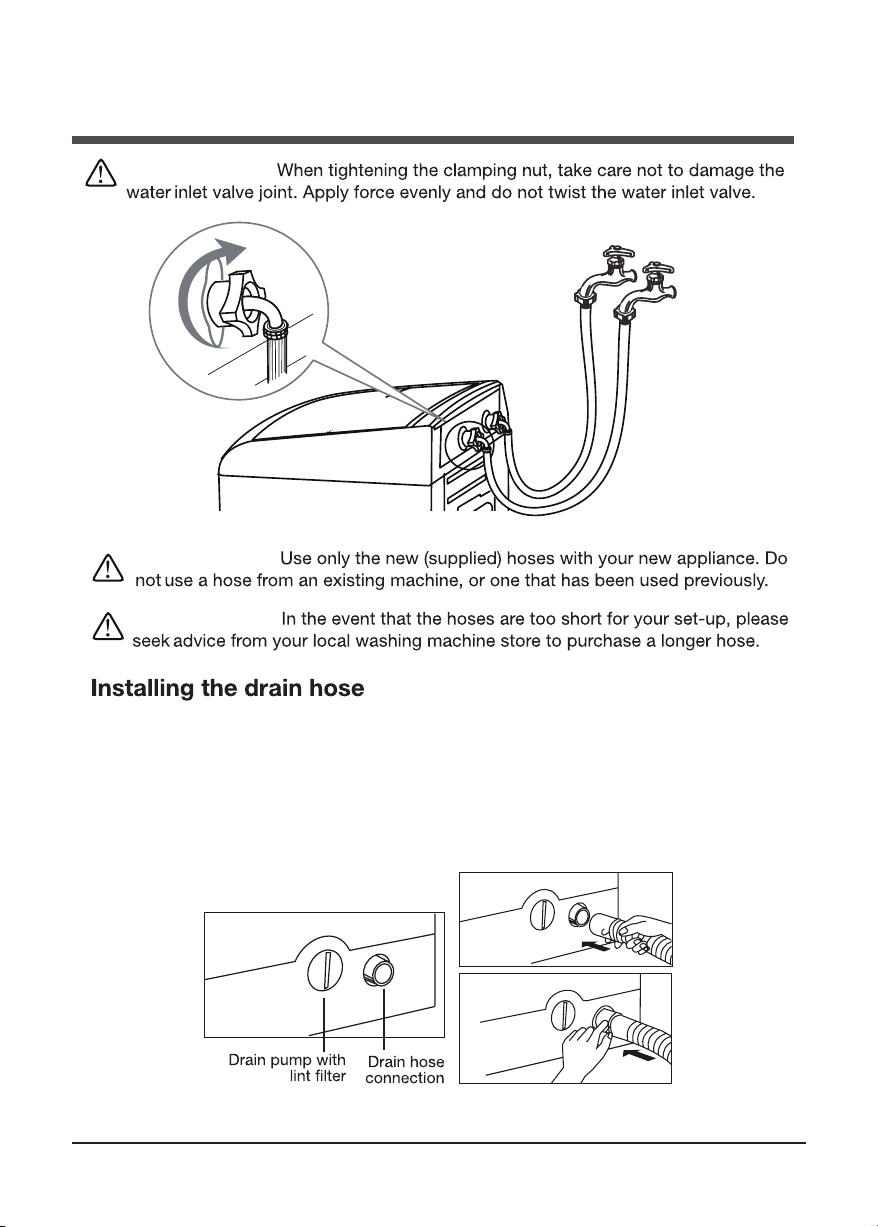 When tightening the clamping nut, take care not to damage the water inlet valve joint. Apply force evenly and do not twist the water inlet valve.

Use only the new (supplied) hoses with your new appliance. Do not use a hose from an existing machine, or one that has been used previously.

In the event that the hoses are too short for your set-up, please seek advice from your local washing machine store to purchase a longer hose.

Installing the drain hose

Drain pump with lint filter

Drain hose connection