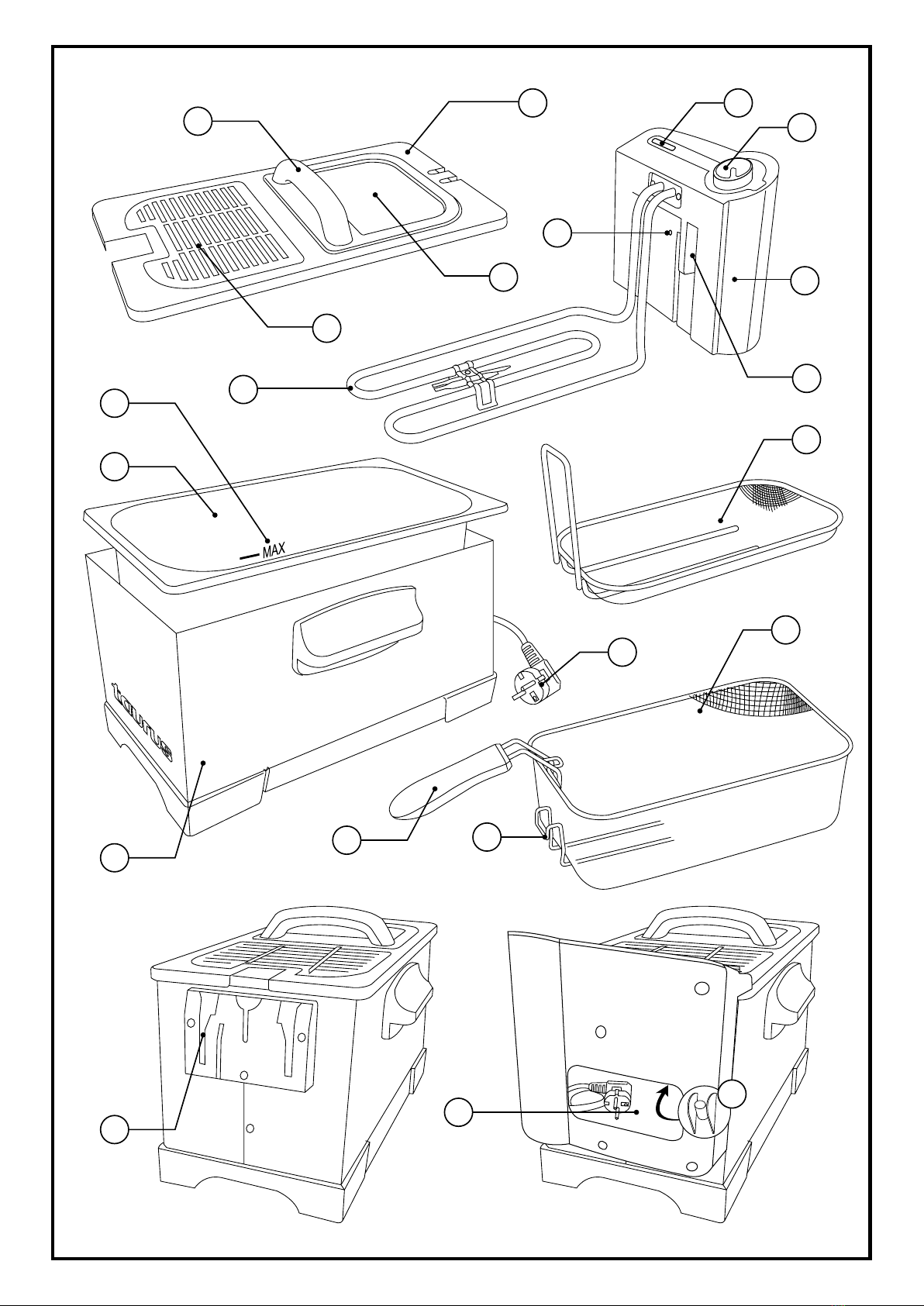 MAX

taurus