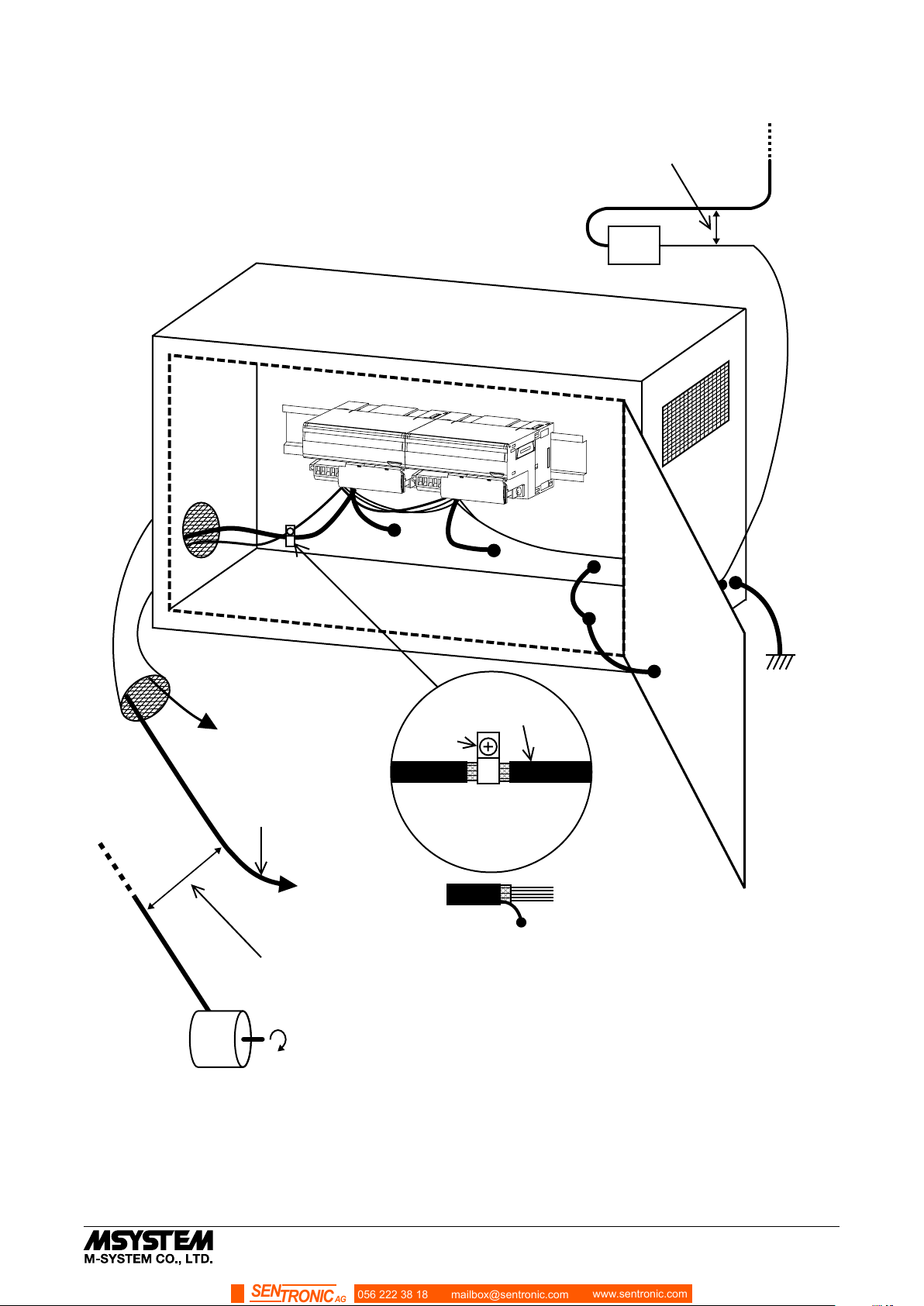 MSYSTEM
M-SYSTEM CO., LTD.

SENTRONIC AG 056 222 38 18 mailbox@sentronic.com www.sentronic.com