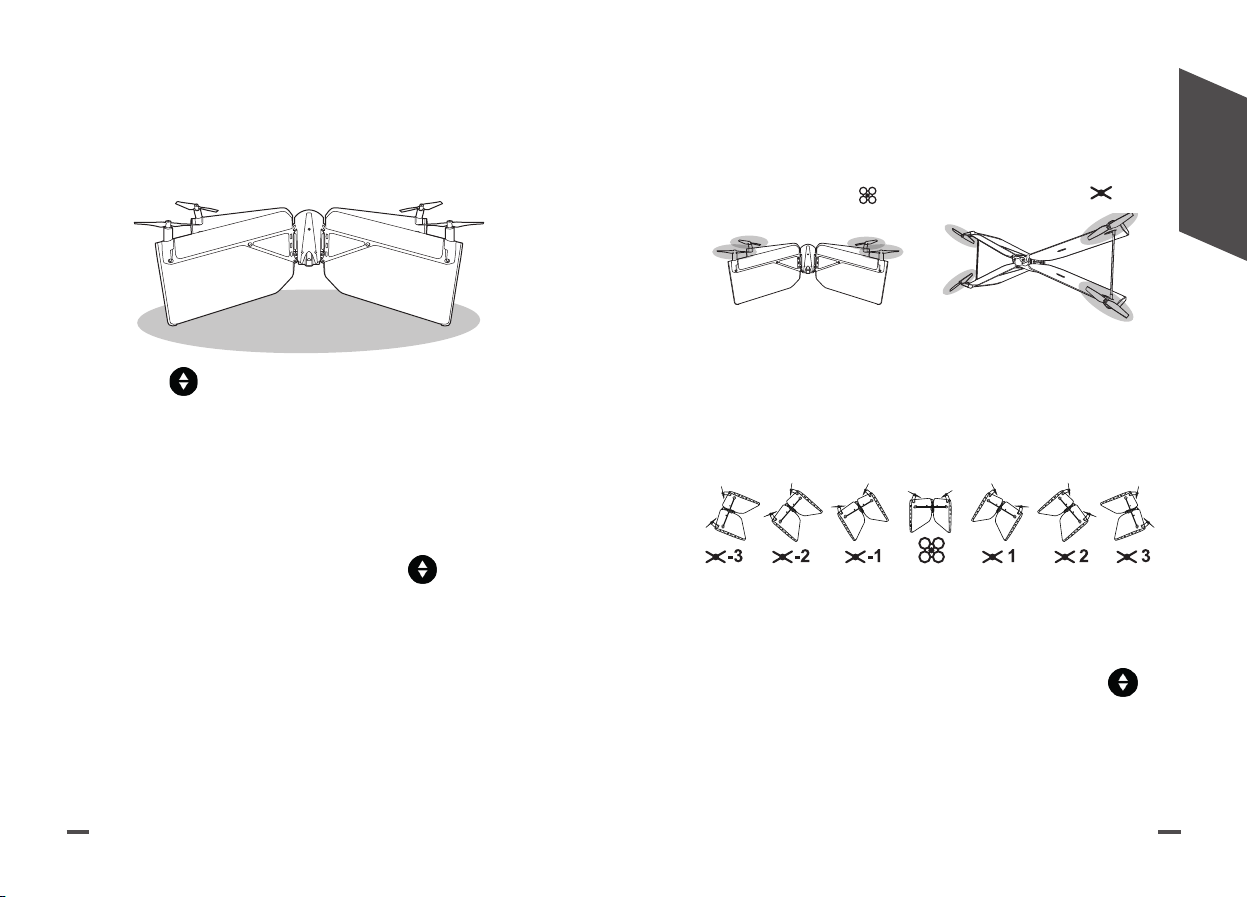 -3 -2 -1 1 2 3