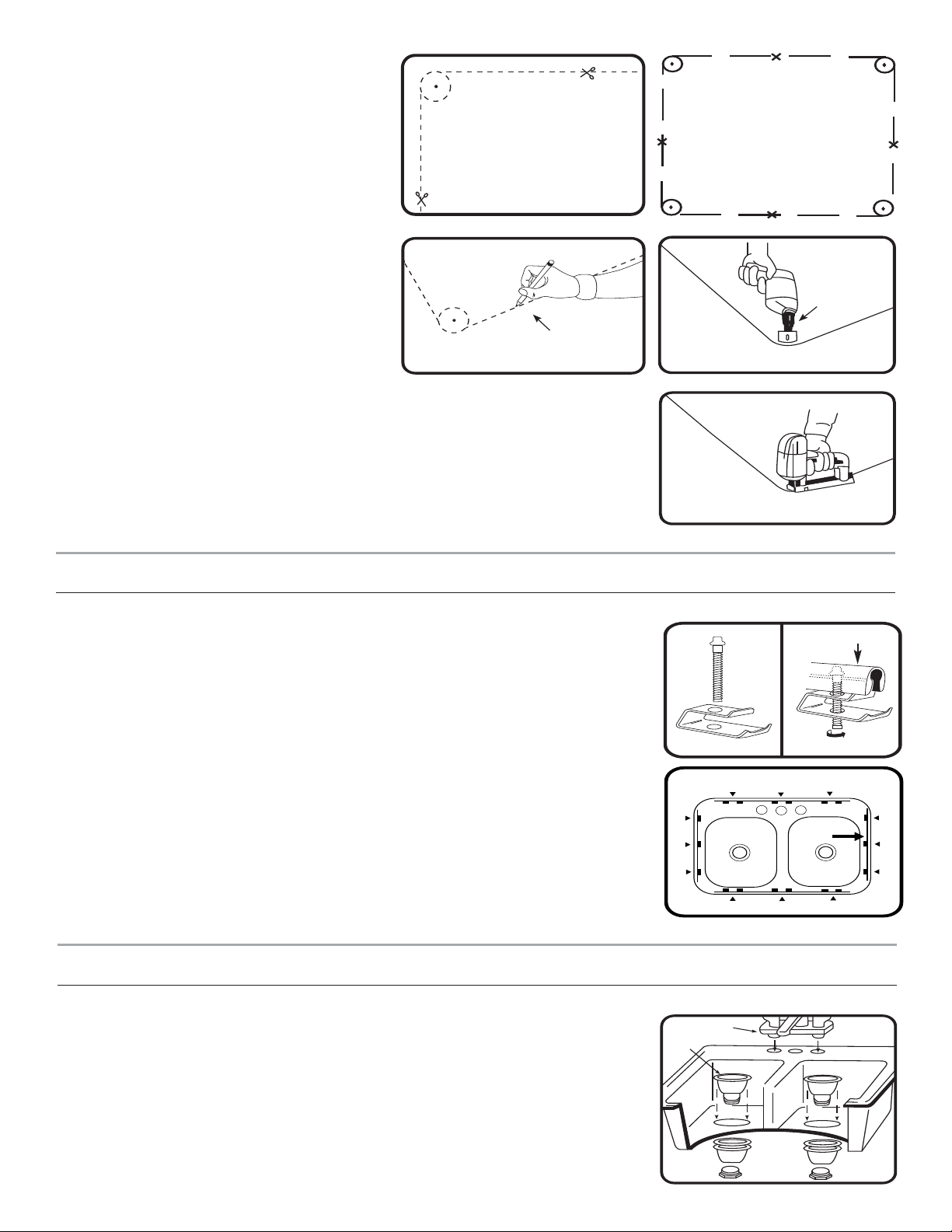 0