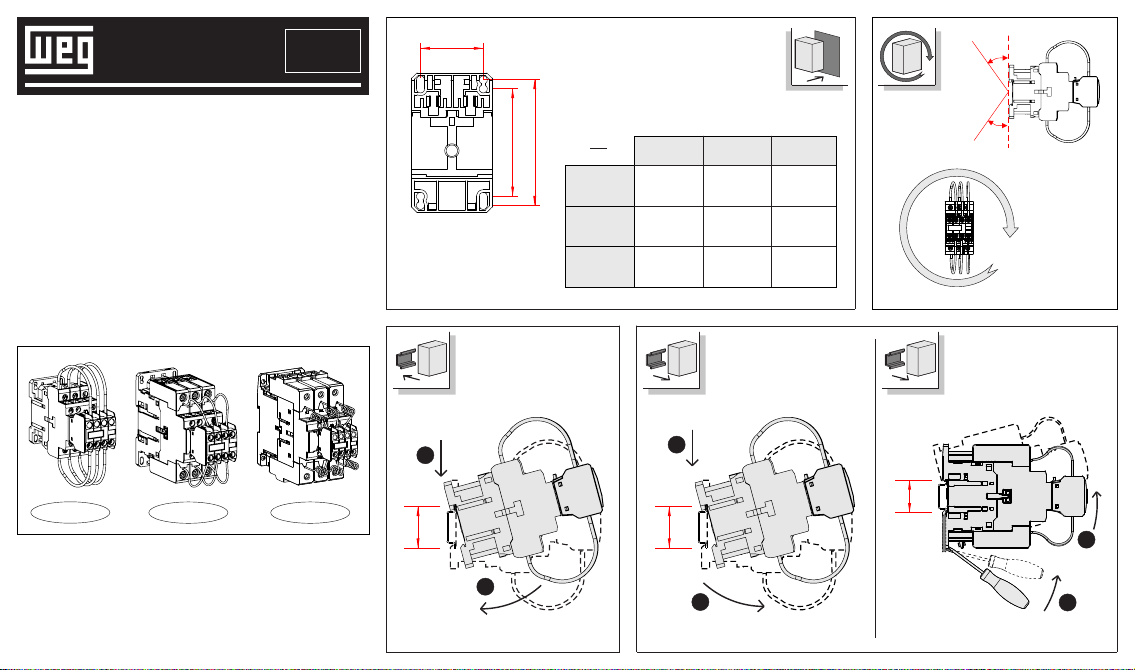 WEG