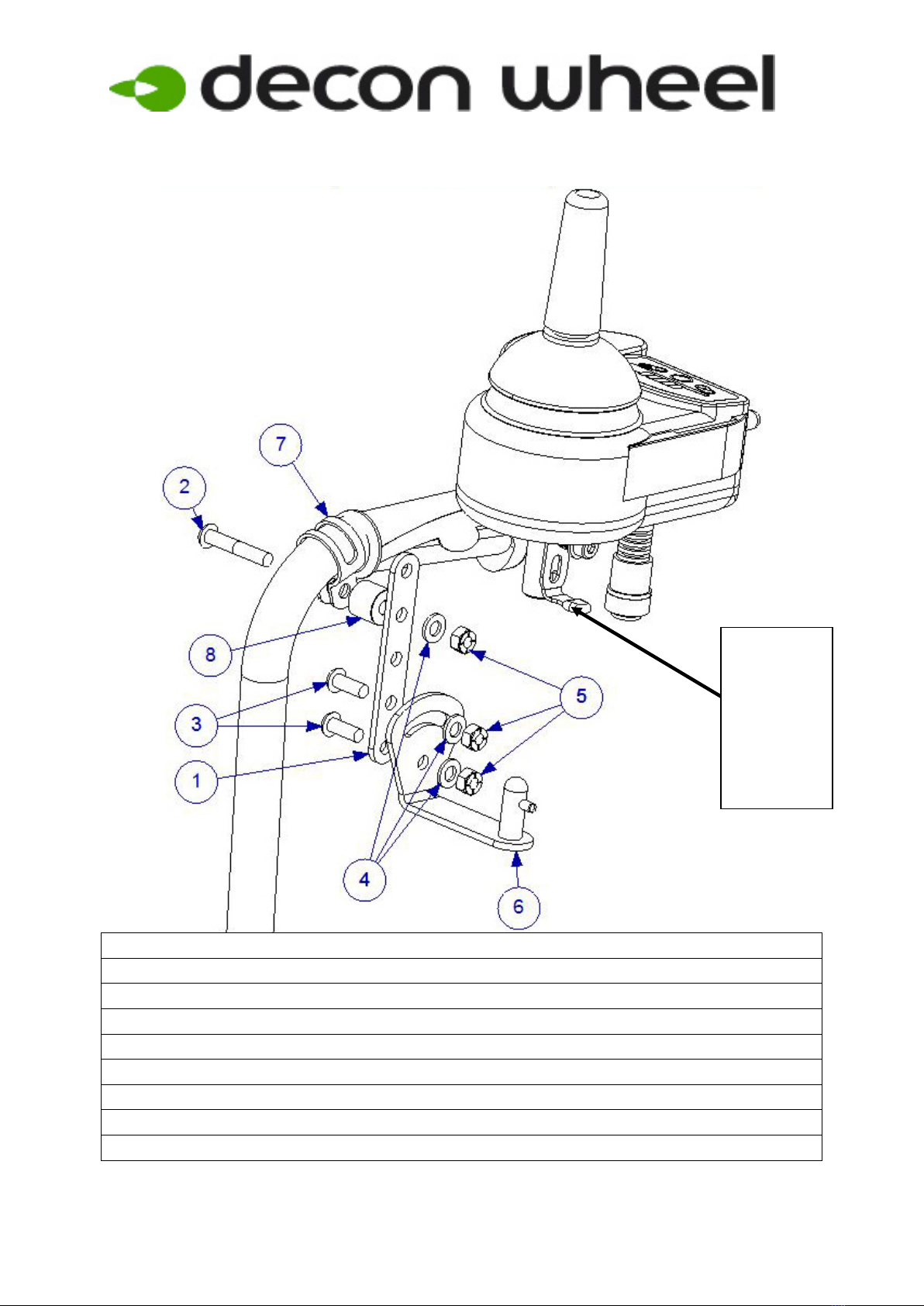 decon wheel

7

2

8

3

1

5

4

6