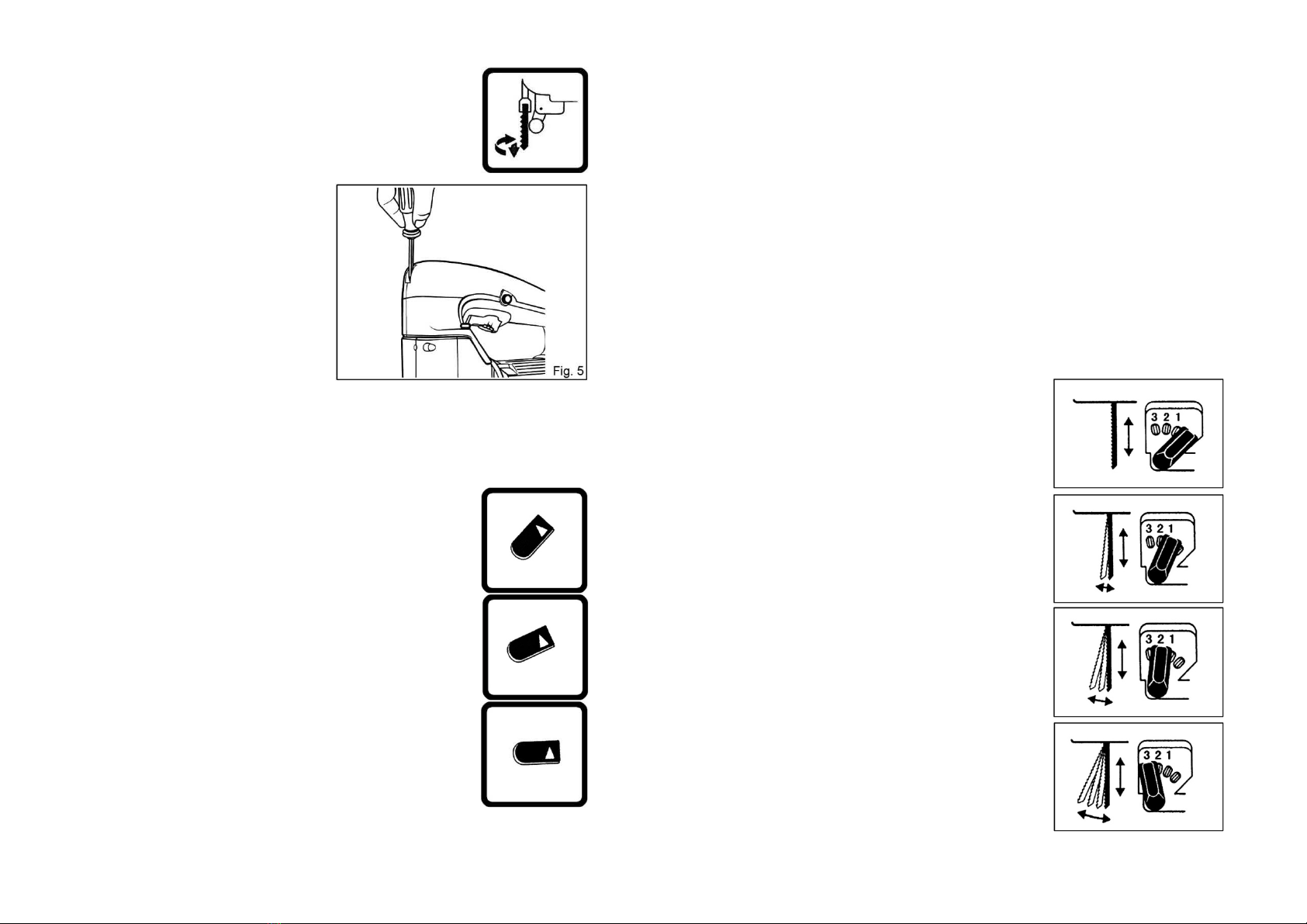 Fig. 5

3 2 1

3 2 1

3 2 1

3 2 1