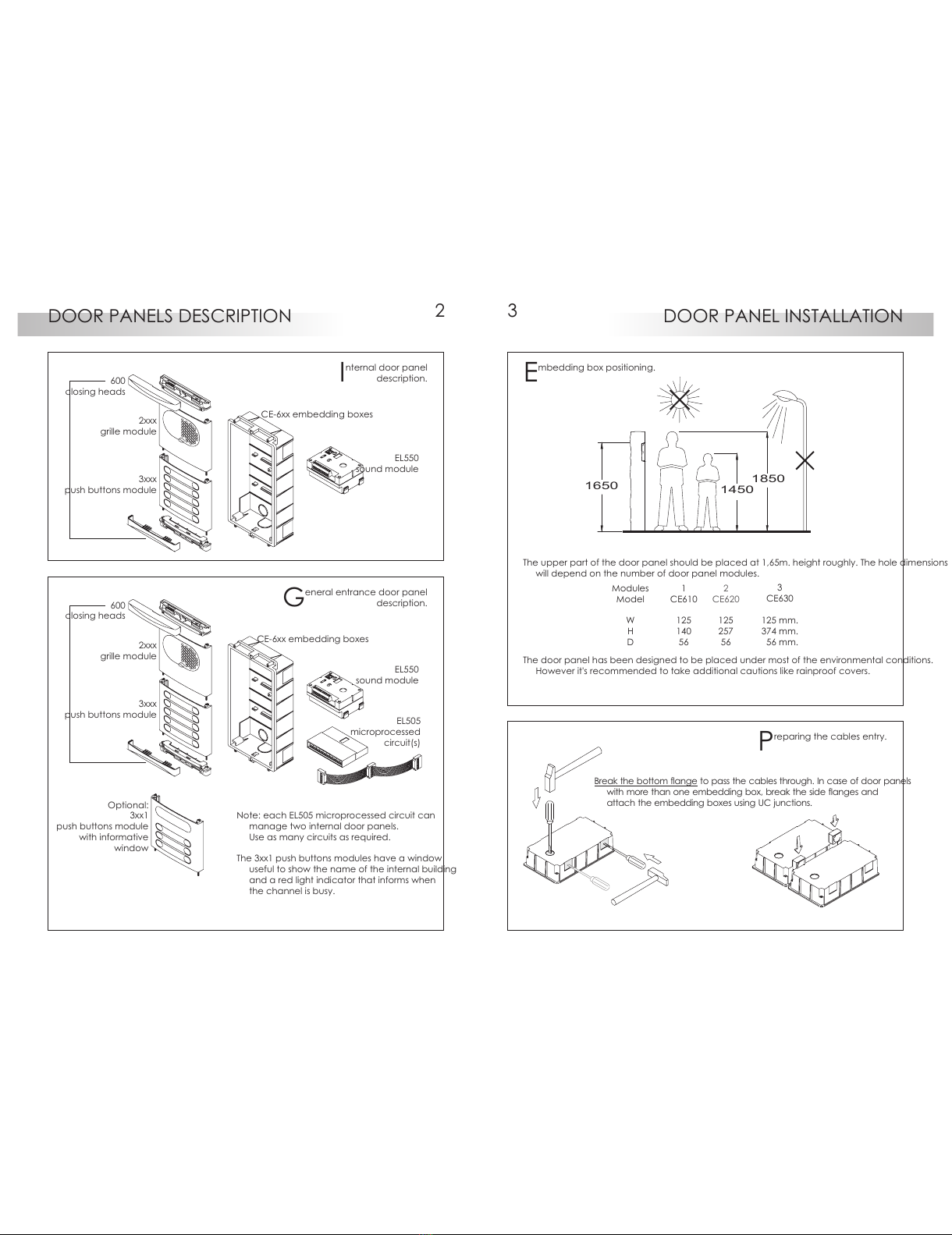 DOOR PANELS DESCRIPTION

2

Internal door panel description.

600 closing heads

2xxx grille module

3xxx push buttons module

CE-6xx embedding boxes

EL550 sound module

General entrance door panel description.

600 closing heads

2xxx grille module

3xxx push buttons module

CE-6xx embedding boxes

EL550 sound module

EL505 microprocessed circuit(s)

Optional: 3xx1 push buttons module with informative window

Note: each EL505 microprocessed circuit can manage two internal door panels. Use as many circuits as required.

The 3xx1 push buttons modules have a window useful to show the name of the internal building and a red light indicator that informs when the channel is busy.

3

DOOR PANEL INSTALLATION

Embedding box positioning.

1650

1450

1850

The upper part of the door panel should be placed at 1,65m. height roughly. The hole dimensions will depend on the number of door panel modules.

| Modules | 1 | 2 | 3 |
|---|---|---|---|
| Model | CE610 | CE620 | CE630 |
| W | 125 | 125 | 125 mm. |
| H | 140 | 257 | 374 mm. |
| D | 56 | 56 | 56 mm. |

The door panel has been designed to be placed under most of the environmental conditions. However it's recommended to take additional cautions like rainproof covers.

Preparing the cables entry.

Break the bottom flange to pass the cables through. In case of door panels with more than one embedding box, break the side flanges and attach the embedding boxes using UC junctions.