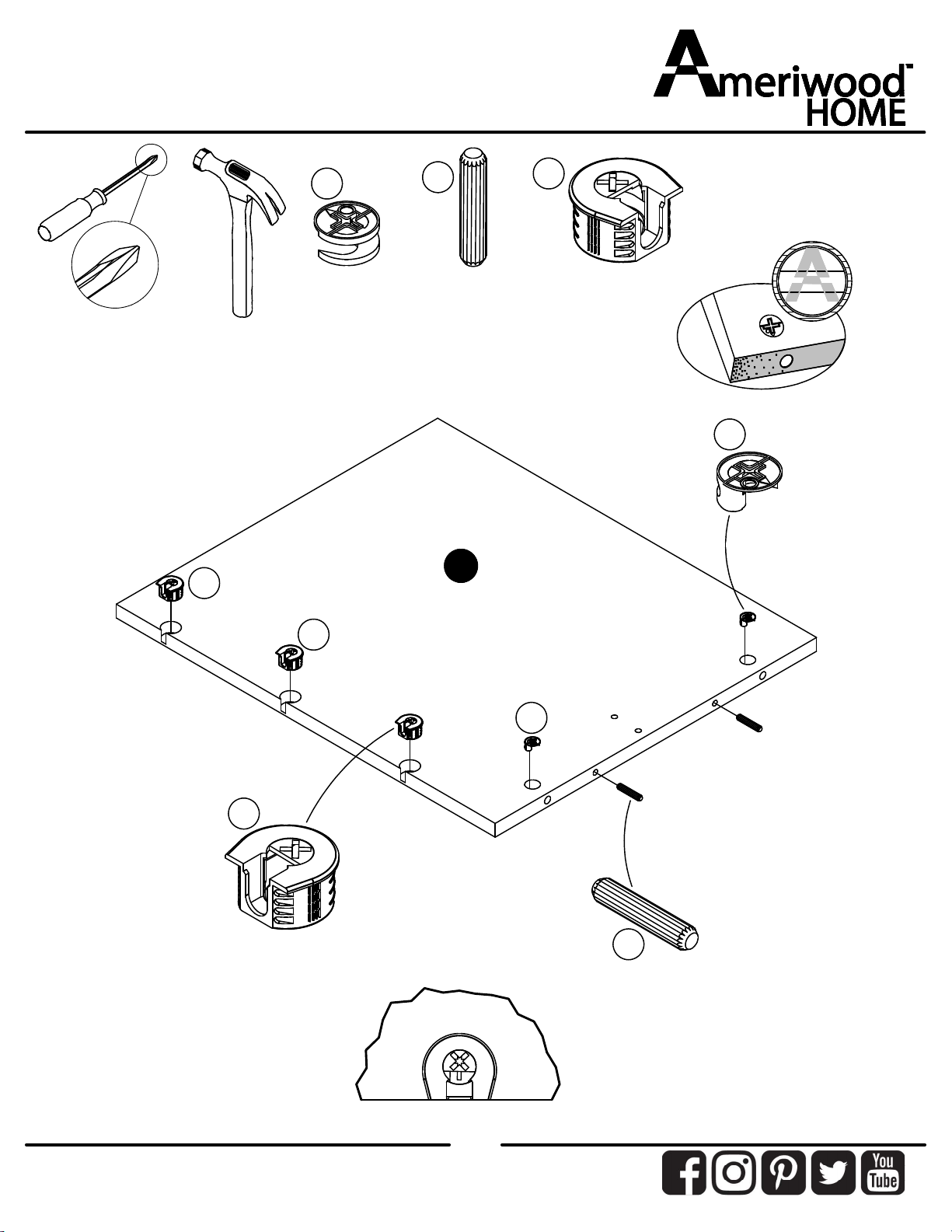 Ameriwood™
HOME

A

You
Tube