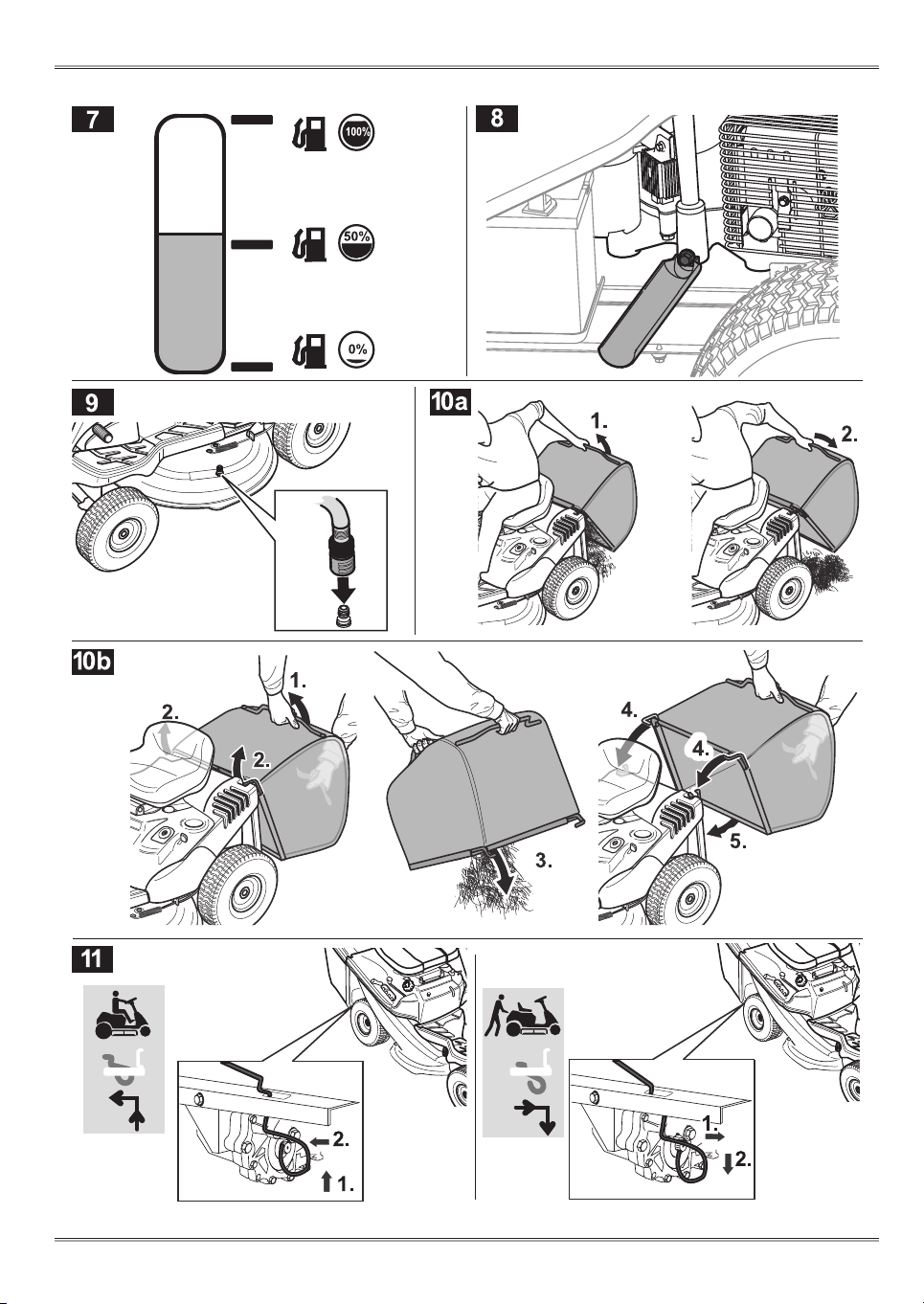 7

100%

50%

0%

8

9

10a

1.

2.

10b

1.

2.

2.

3.

4.

4.

5.

11

2.

1.

1.

2.