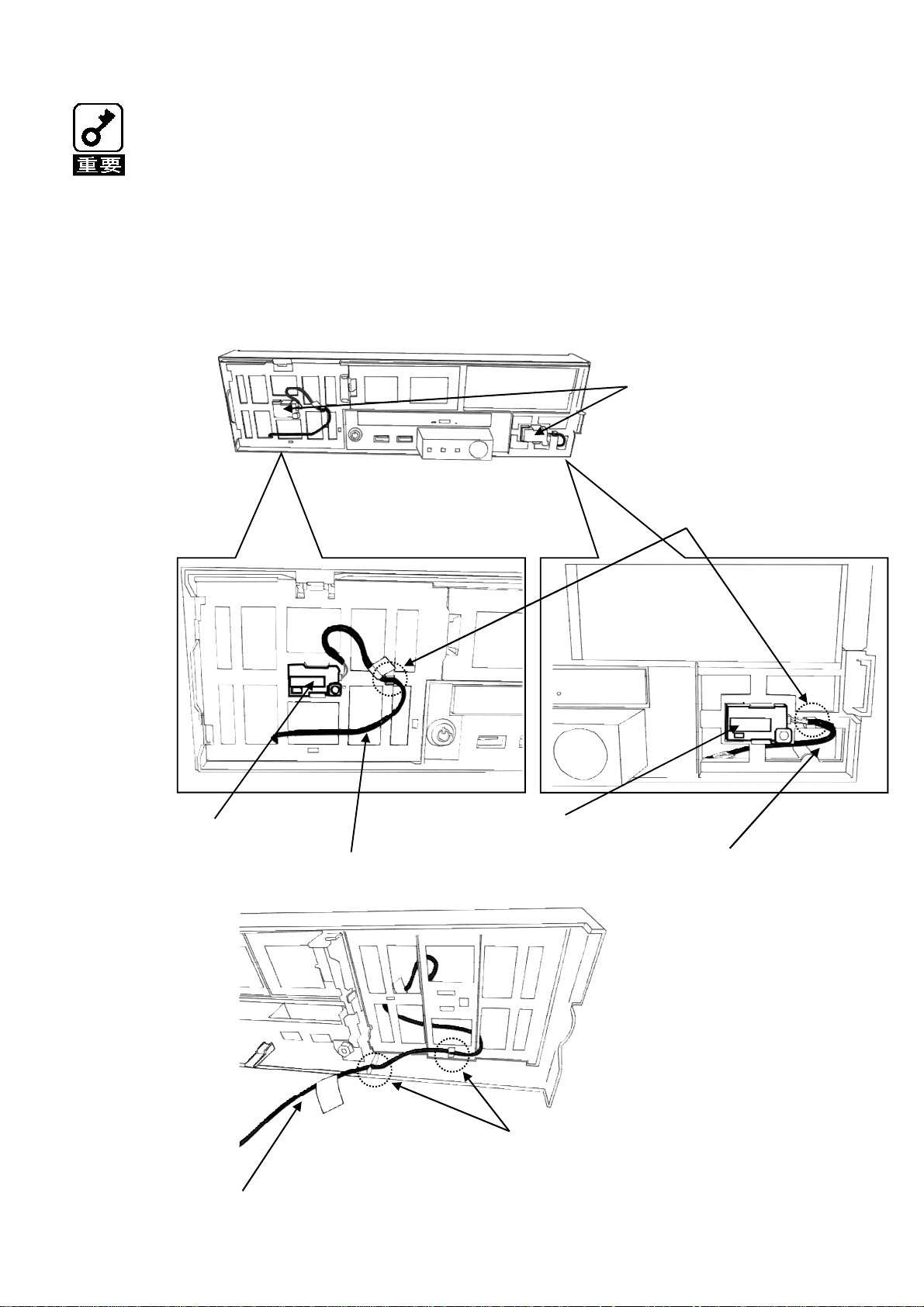 重要