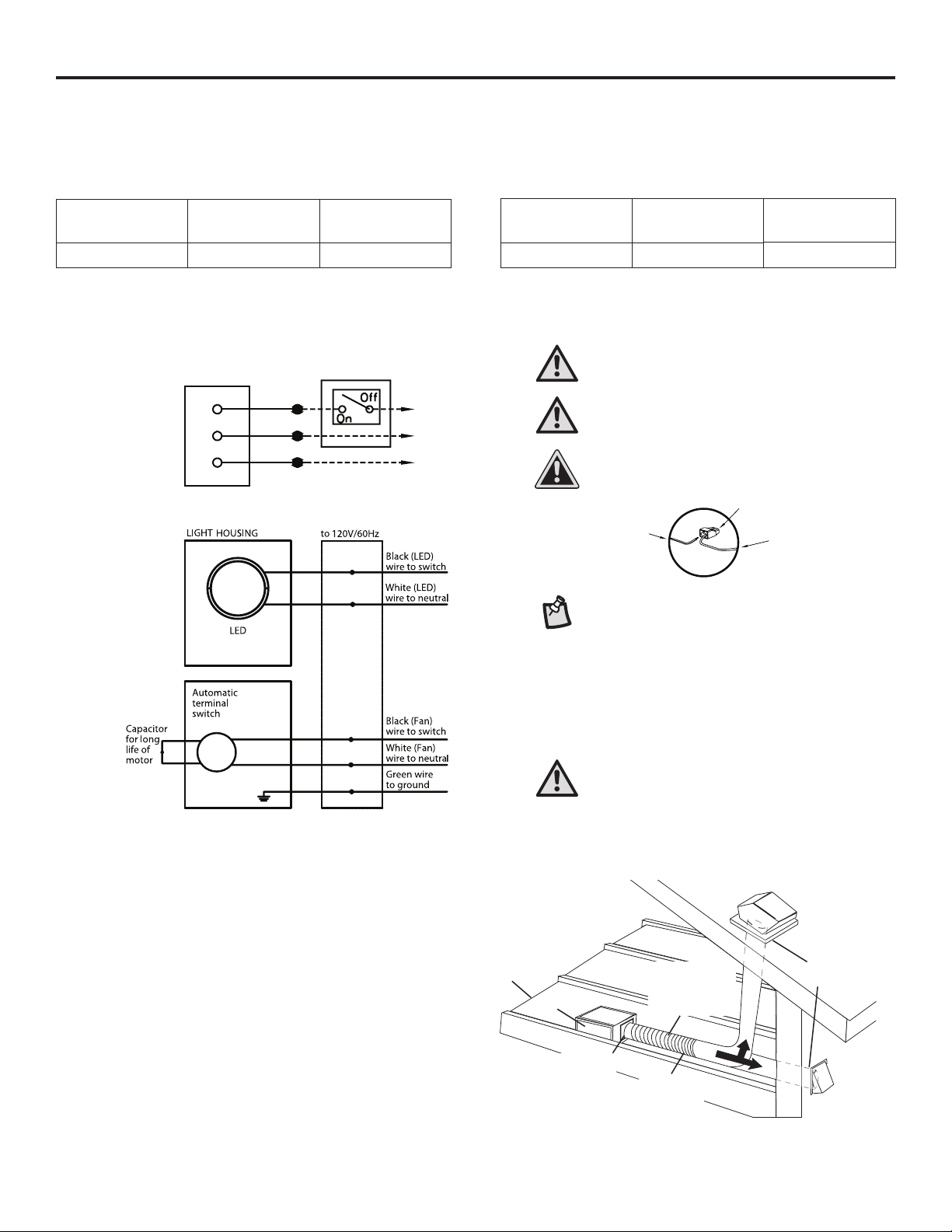 Off
On

LIGHT HOUSING

to 120V/60Hz

Black (LED) wire to switch

White (LED) wire to neutral

LED

Automatic terminal switch

Capacitor for long life of motor

Black (Fan) wire to switch

White (Fan) wire to neutral

Green wire to ground