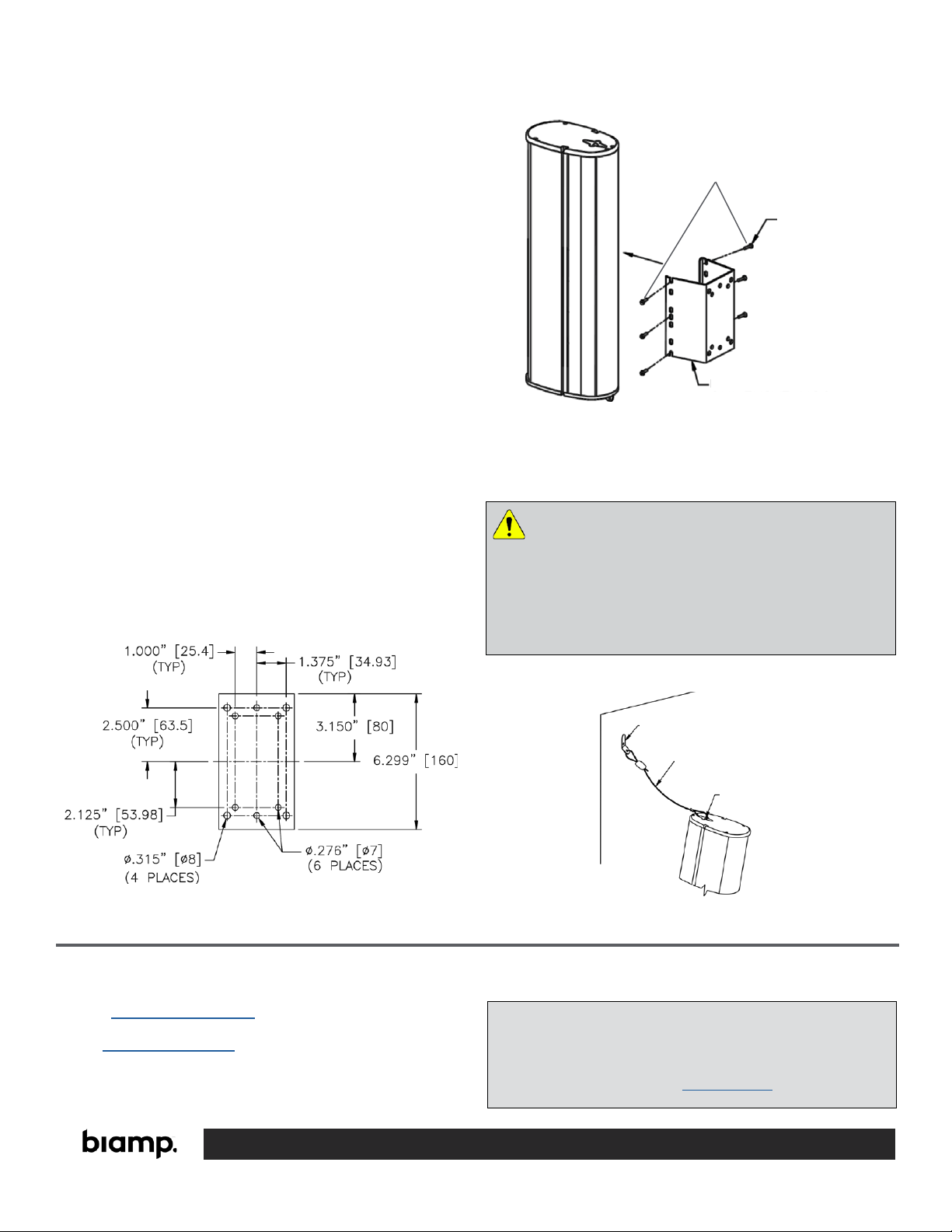 1.000" [25.4]
(TYP)

1.375" [34.93]
(TYP)

2.500" [63.5]
(TYP)

3.150" [80]

6.299" [160]

2.125" [53.98]
(TYP)

ø.315" [ø8]
(4 PLACES)

ø.276" [ø7]
(6 PLACES)

biamp.