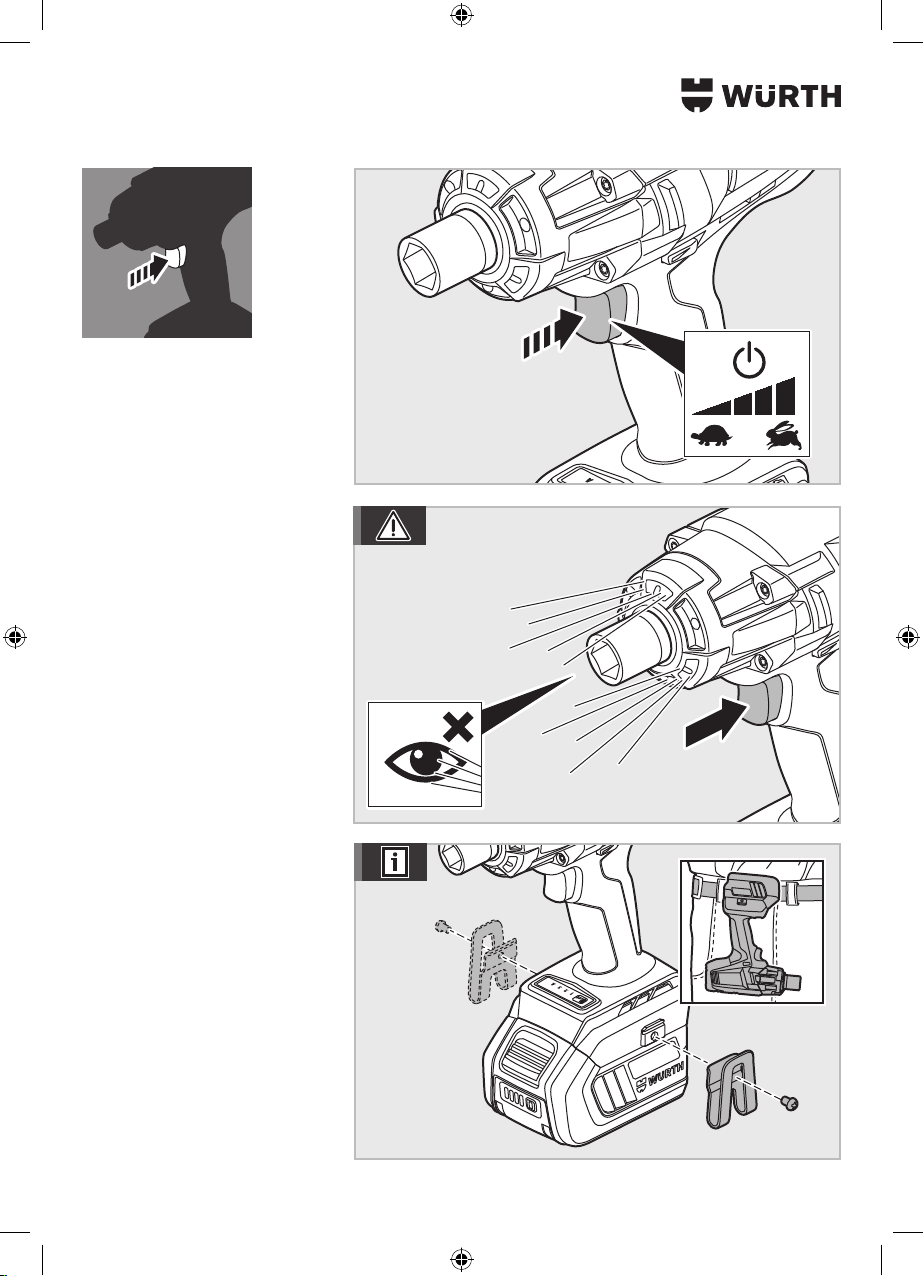 WÜRTH

WÜRTH