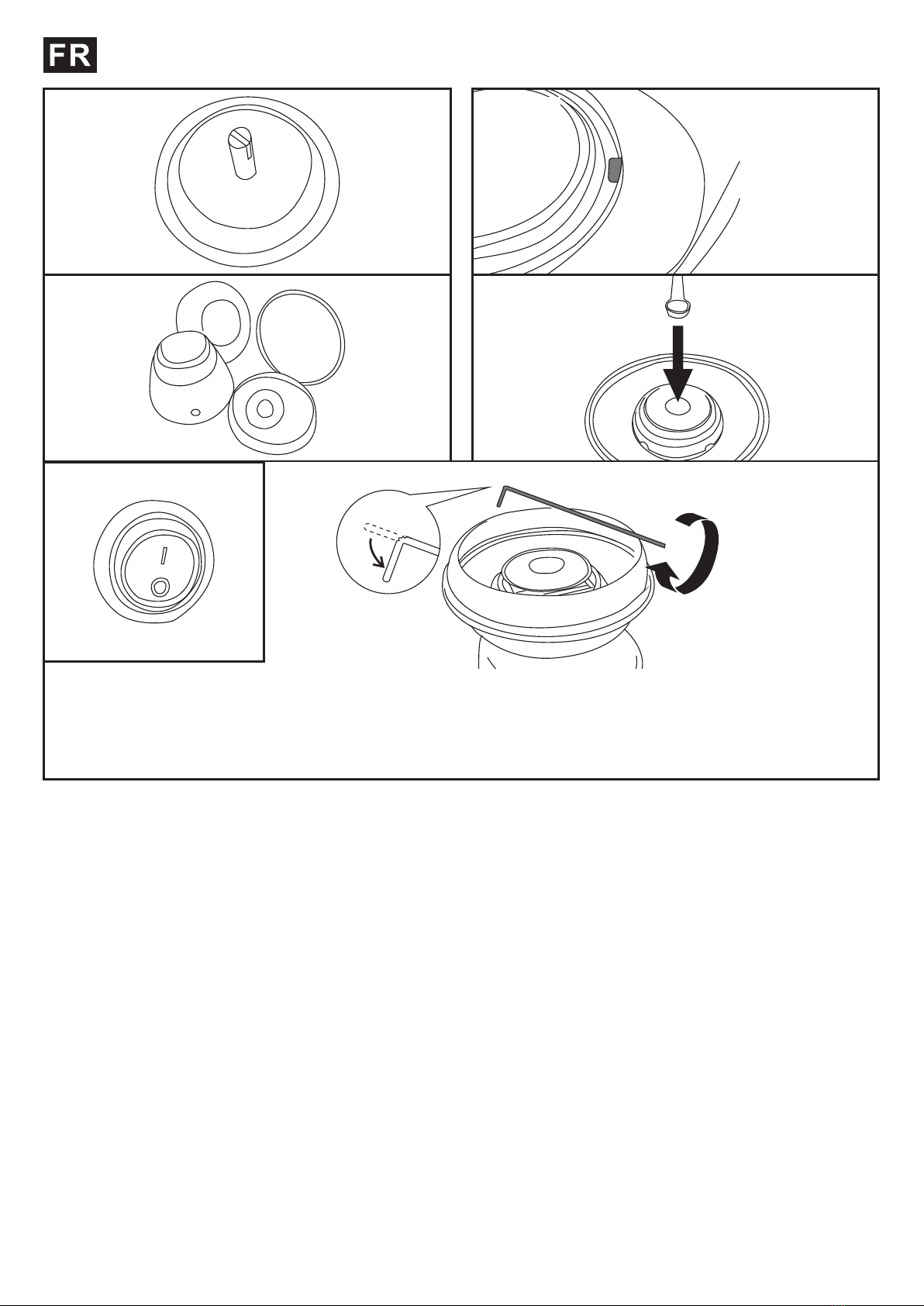 FR