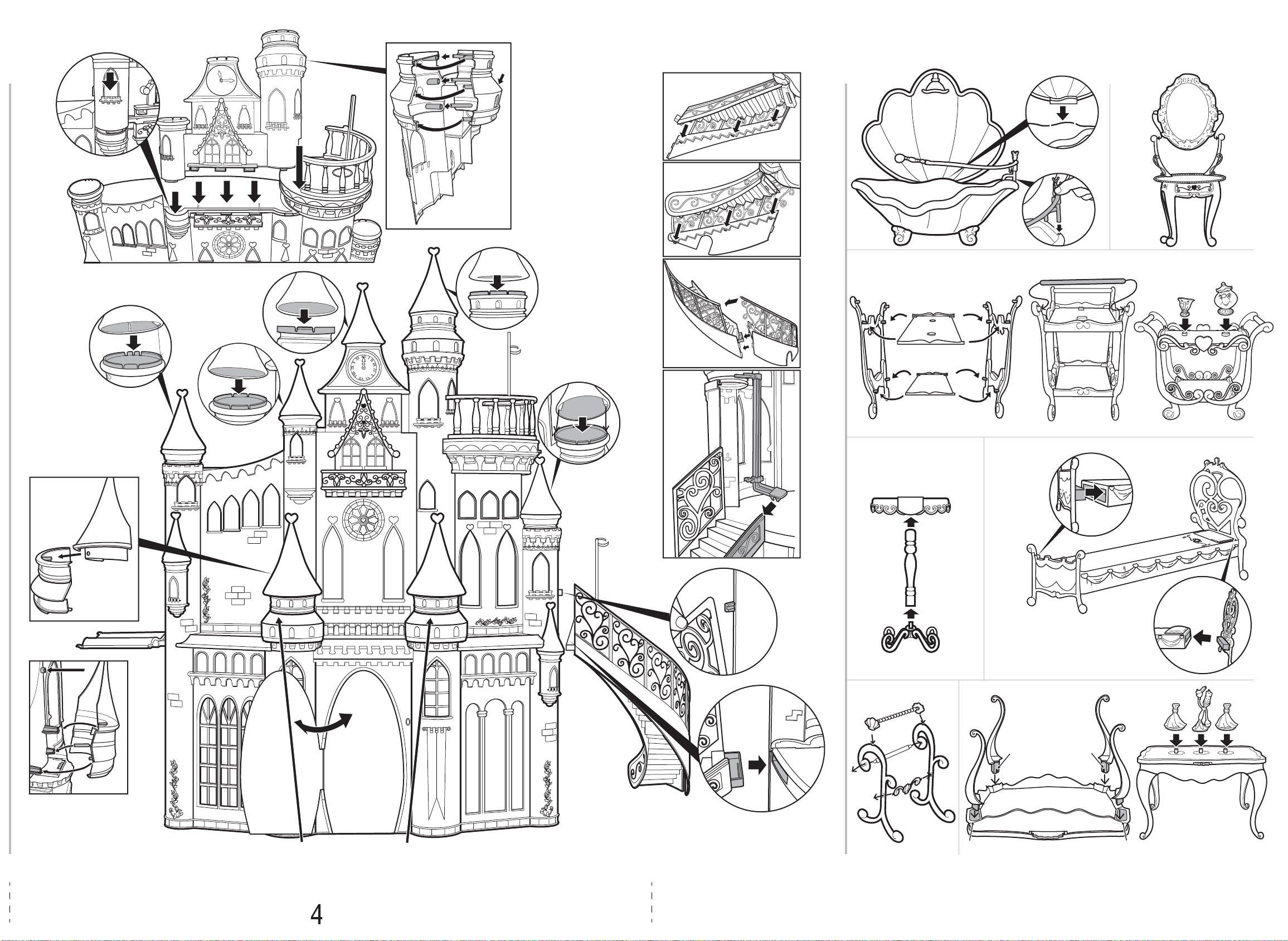 4