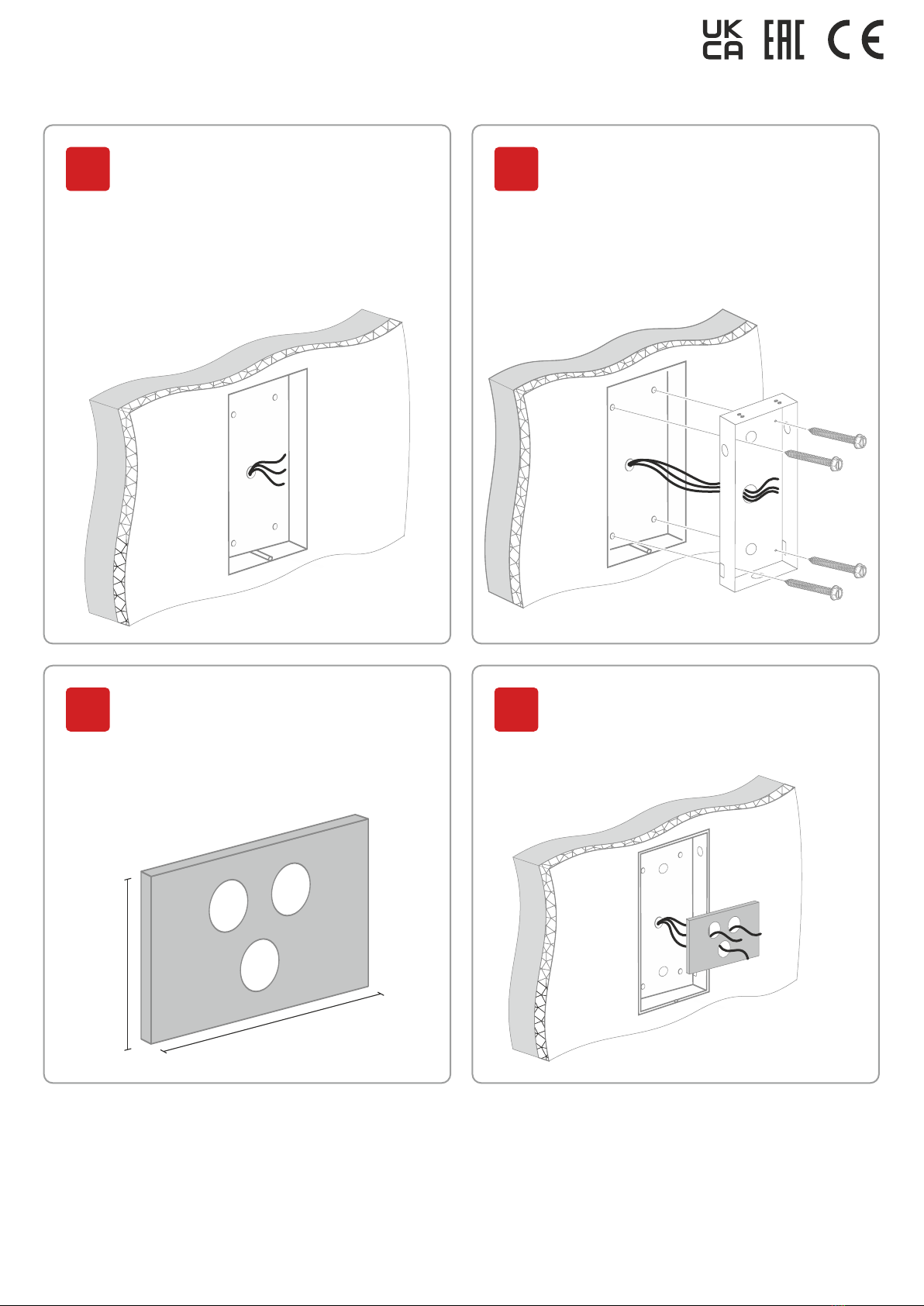 UK CA EAC CE