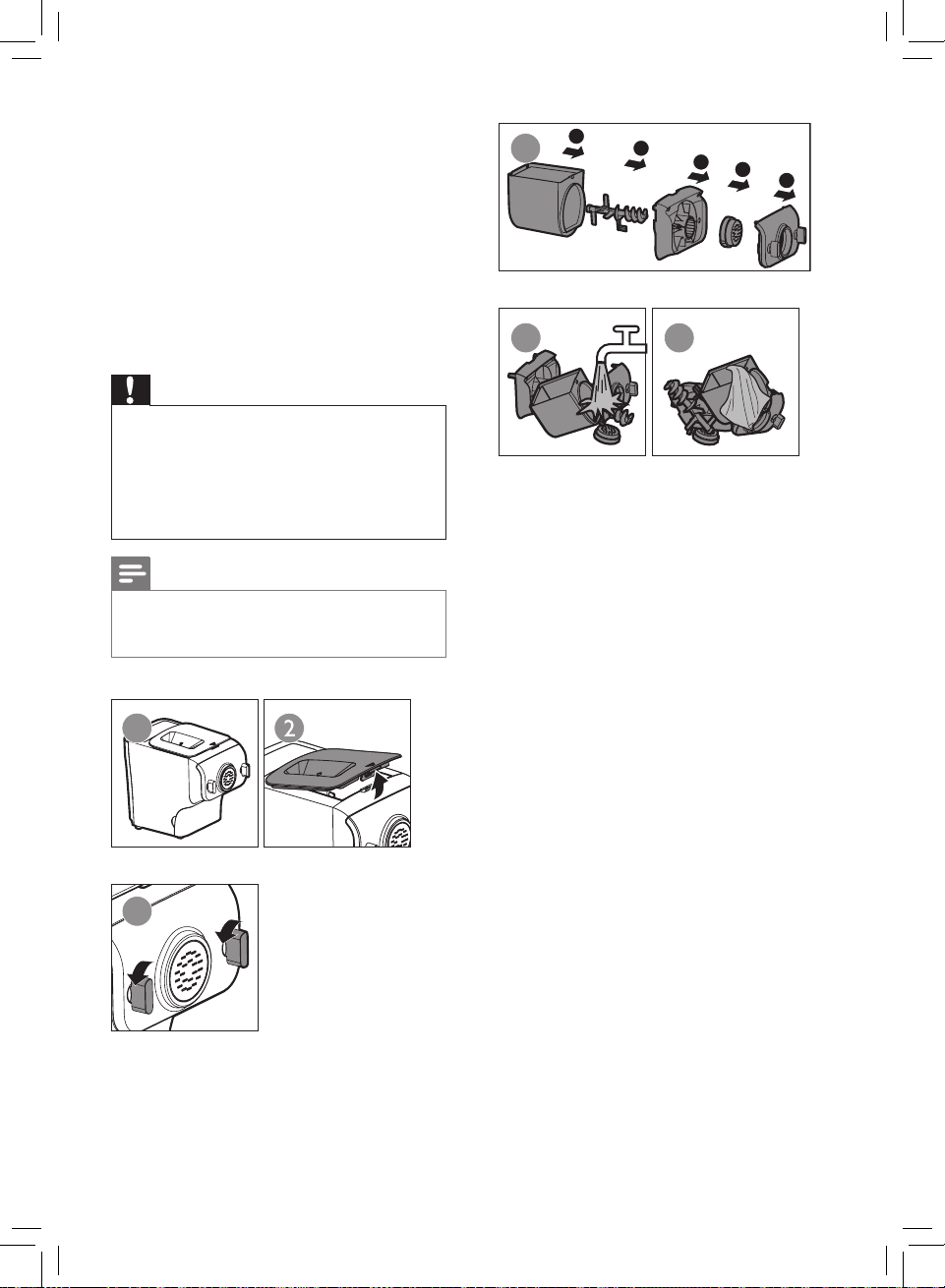 2