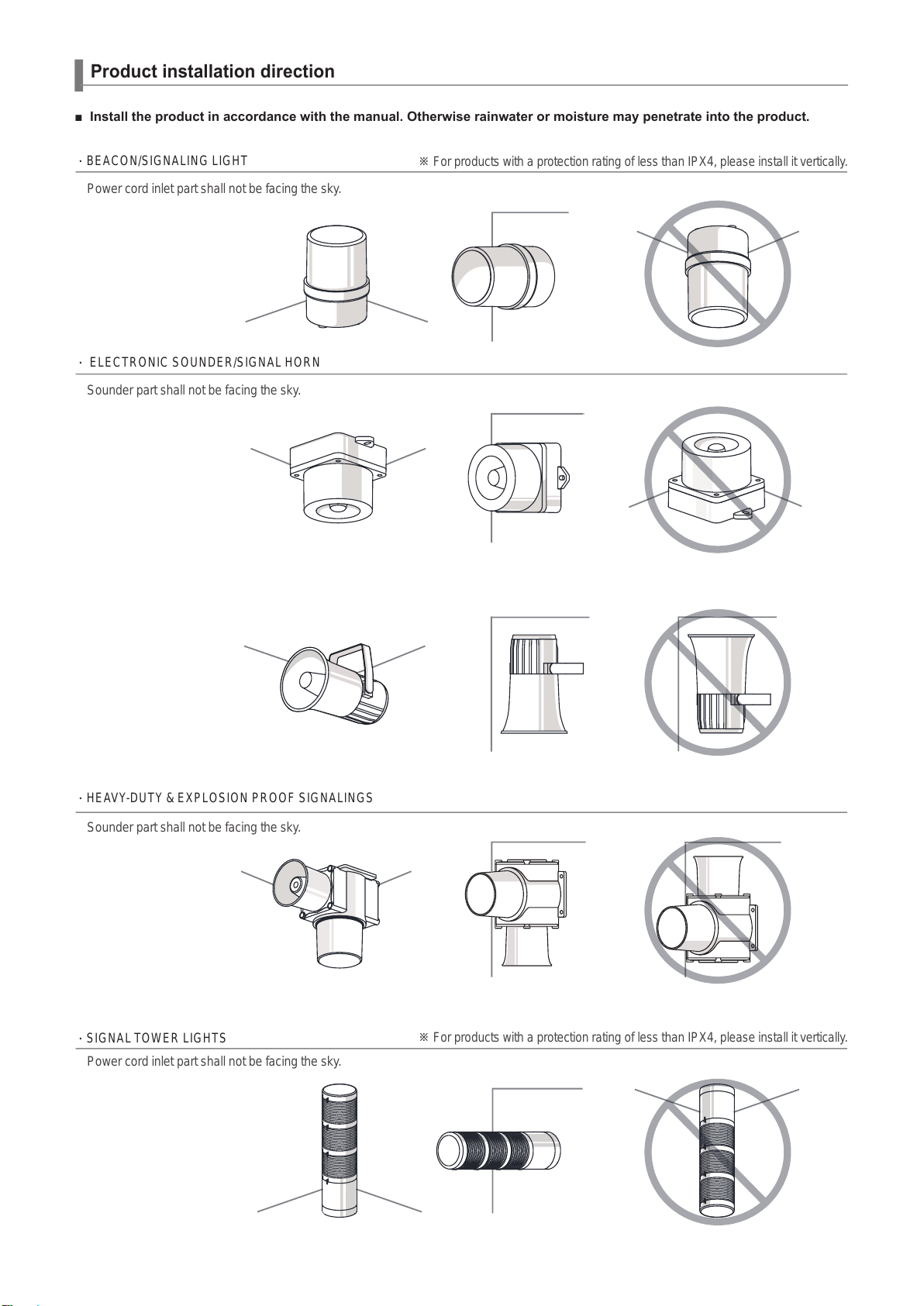 Product installation direction

■ Install the product in accordance with the manual. Otherwise rainwater or moisture may penetrate into the product.

· BEACON/SIGNALING LIGHT

※ For products with a protection rating of less than IPX4, please install it vertically.

Power cord inlet part shall not be facing the sky.

· ELECTRONIC SOUNDER/SIGNAL HORN

Sounder part shall not be facing the sky.

· HEAVY-DUTY & EXPLOSION PROOF SIGNALINGS

Sounder part shall not be facing the sky.

· SIGNAL TOWER LIGHTS

※ For products with a protection rating of less than IPX4, please install it vertically.

Power cord inlet part shall not be facing the sky.