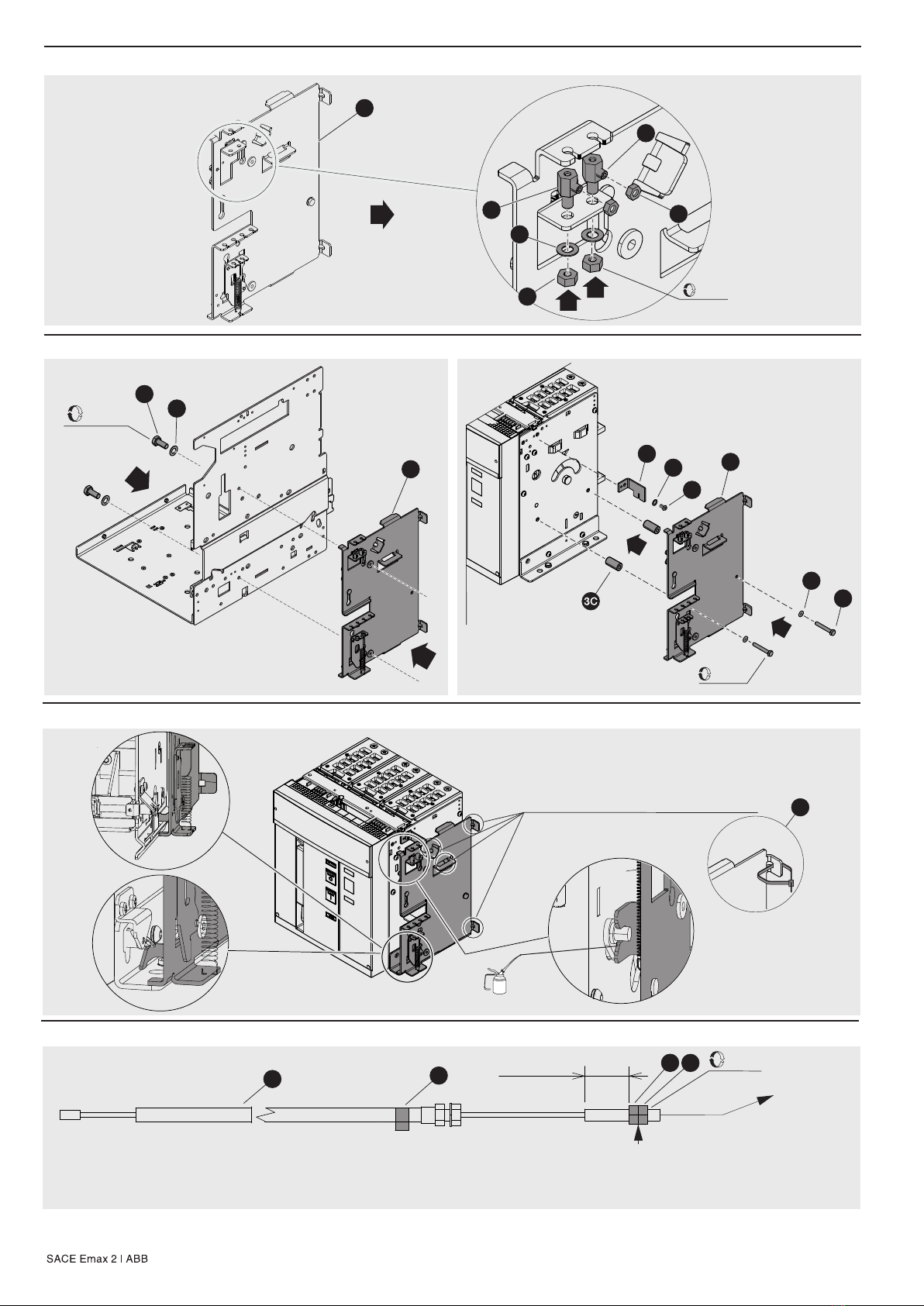 3C

SACE Emax 2 | ABB