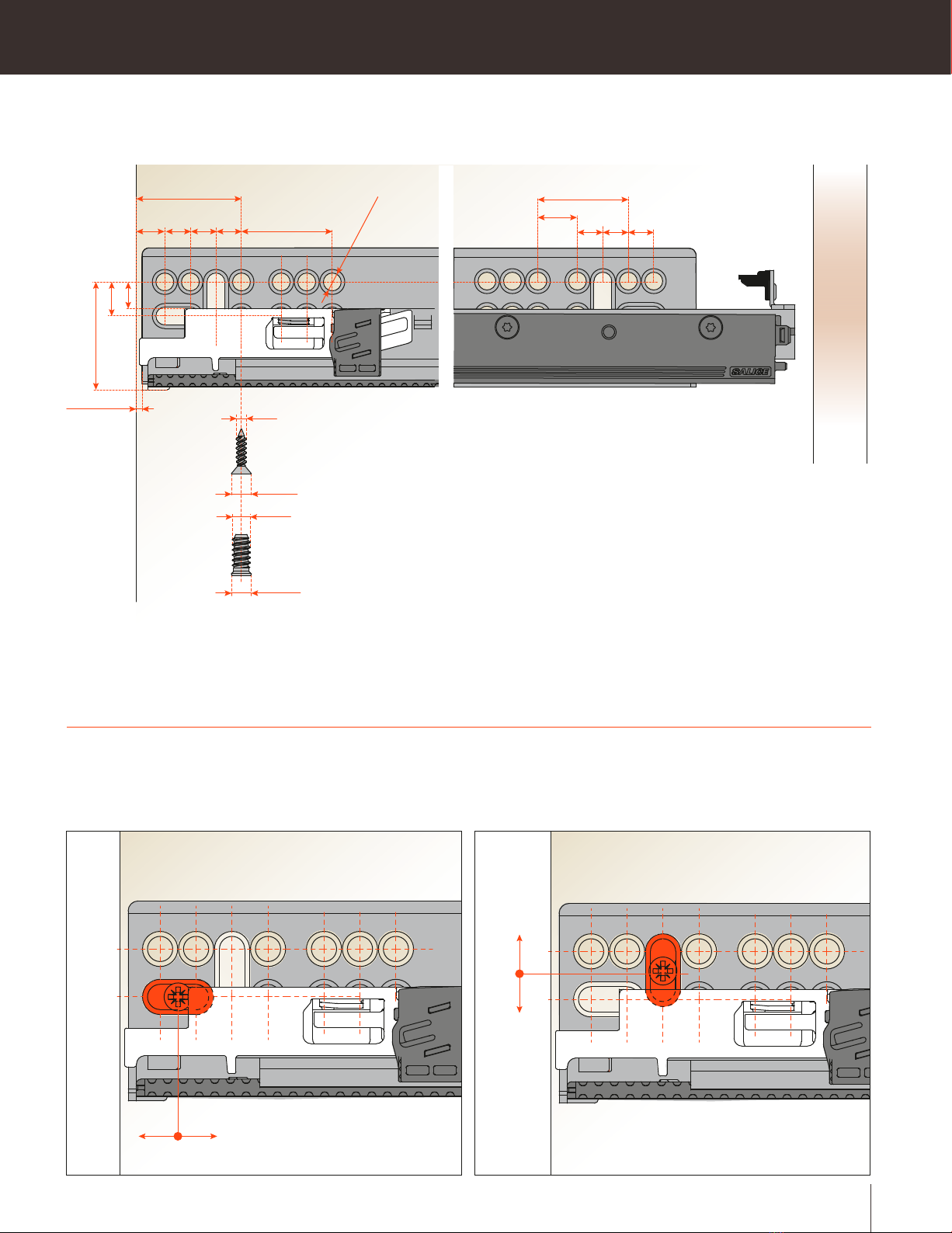 SALICE