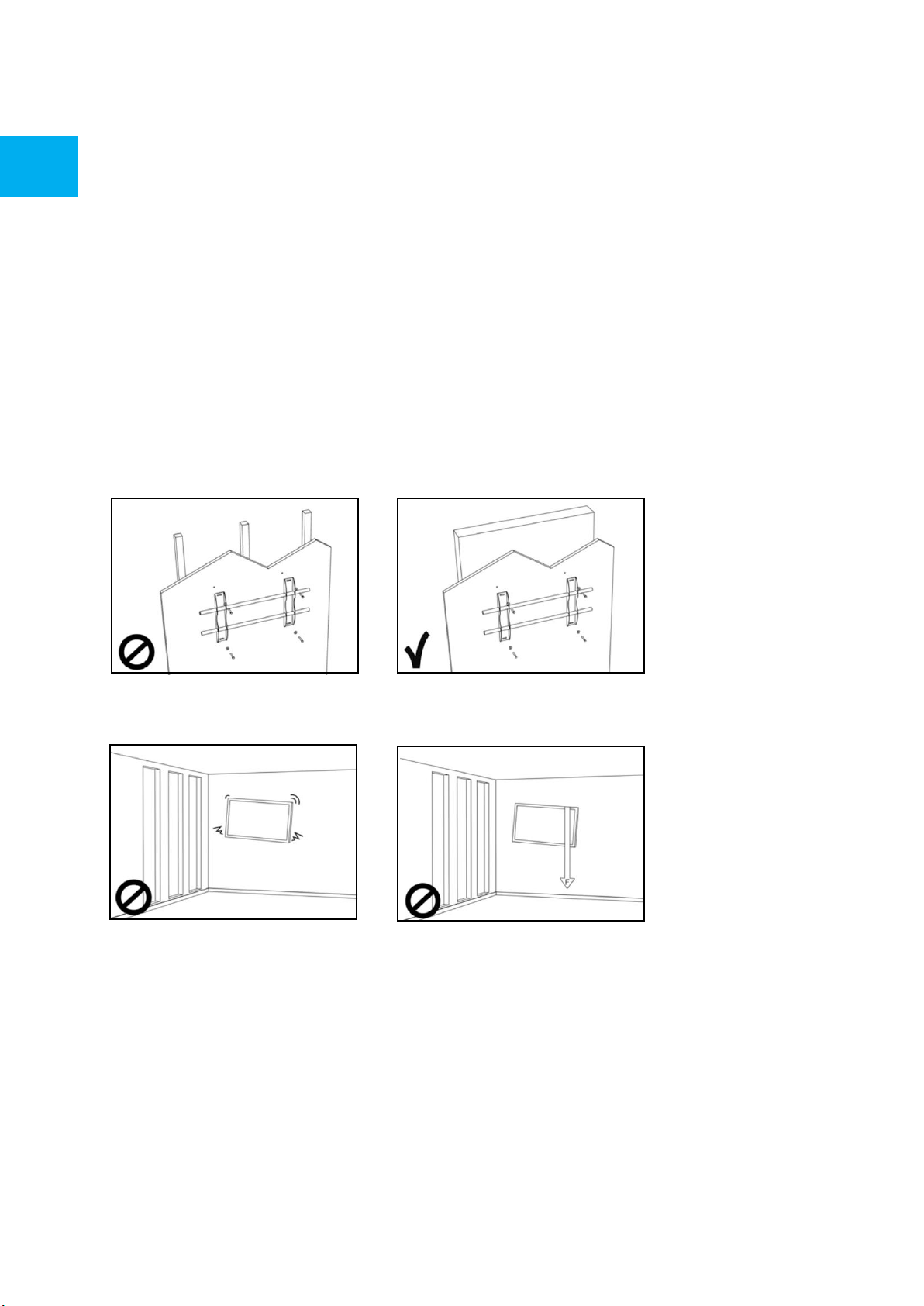 F