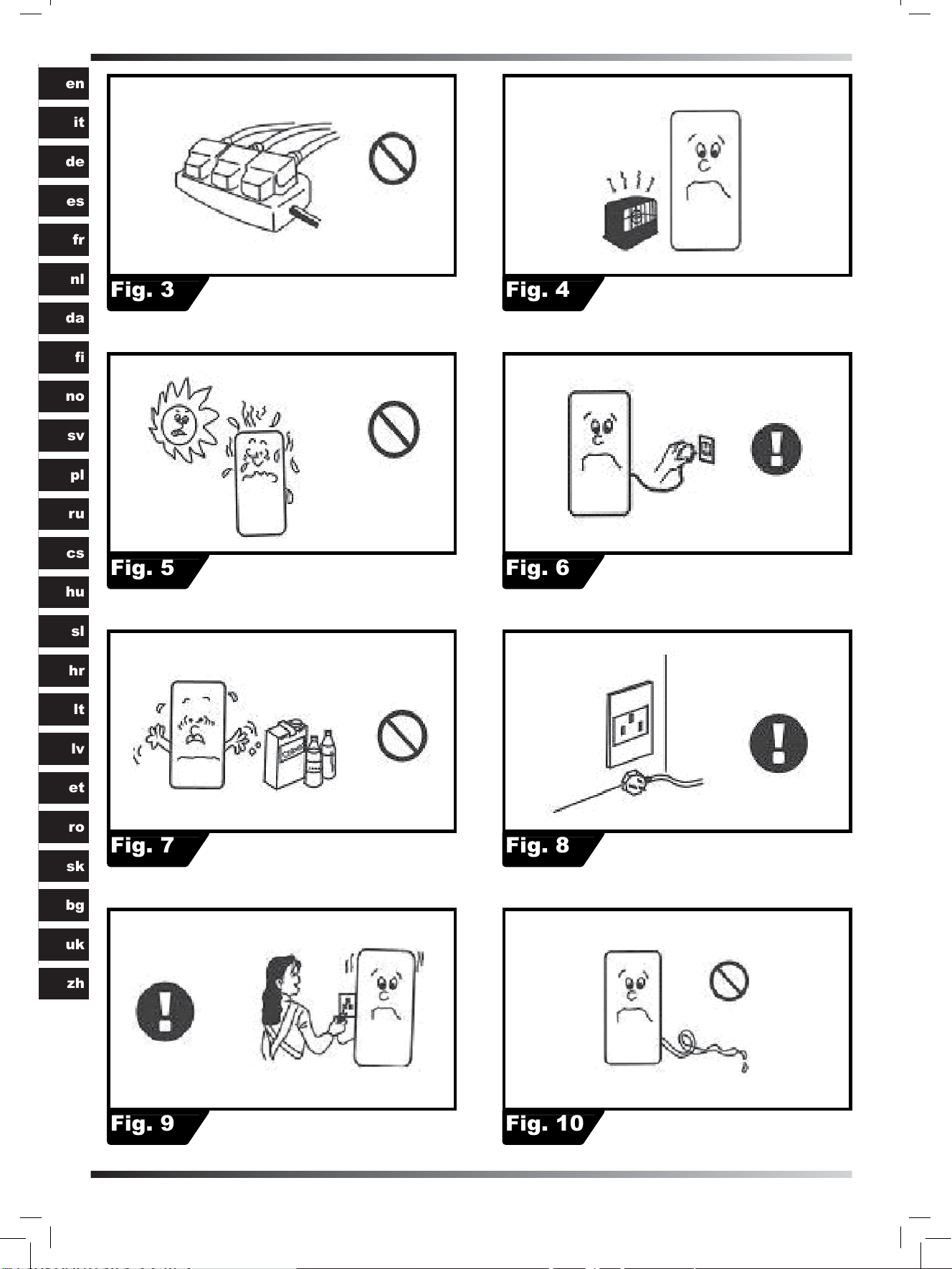 en
it
de
es
fr
nl
da
fi
no
sv
pl
ru
cs
hu
sl
hr
lt
lv
et
ro
sk
bg
uk
zh

Fig. 3

Fig. 4

Fig. 5

Fig. 6

Fig. 7

Fig. 8

Fig. 9

Fig. 10