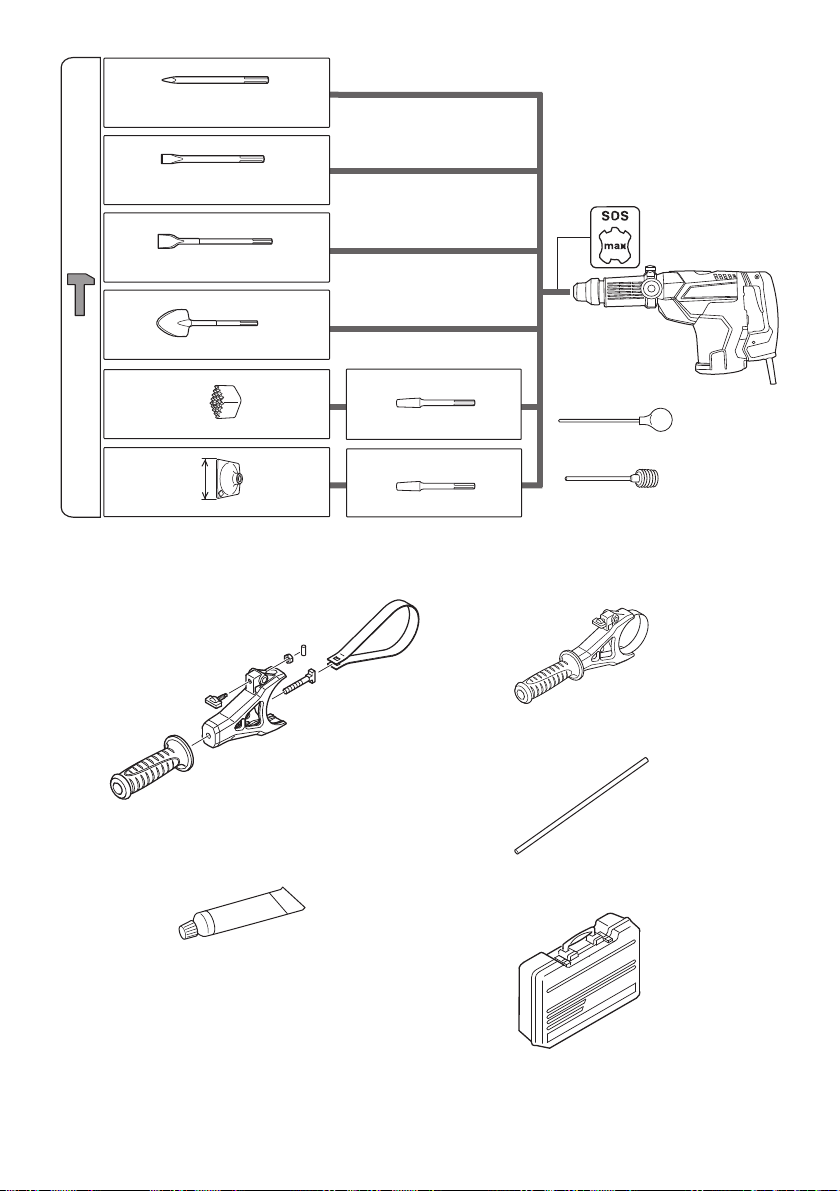 SDS
max