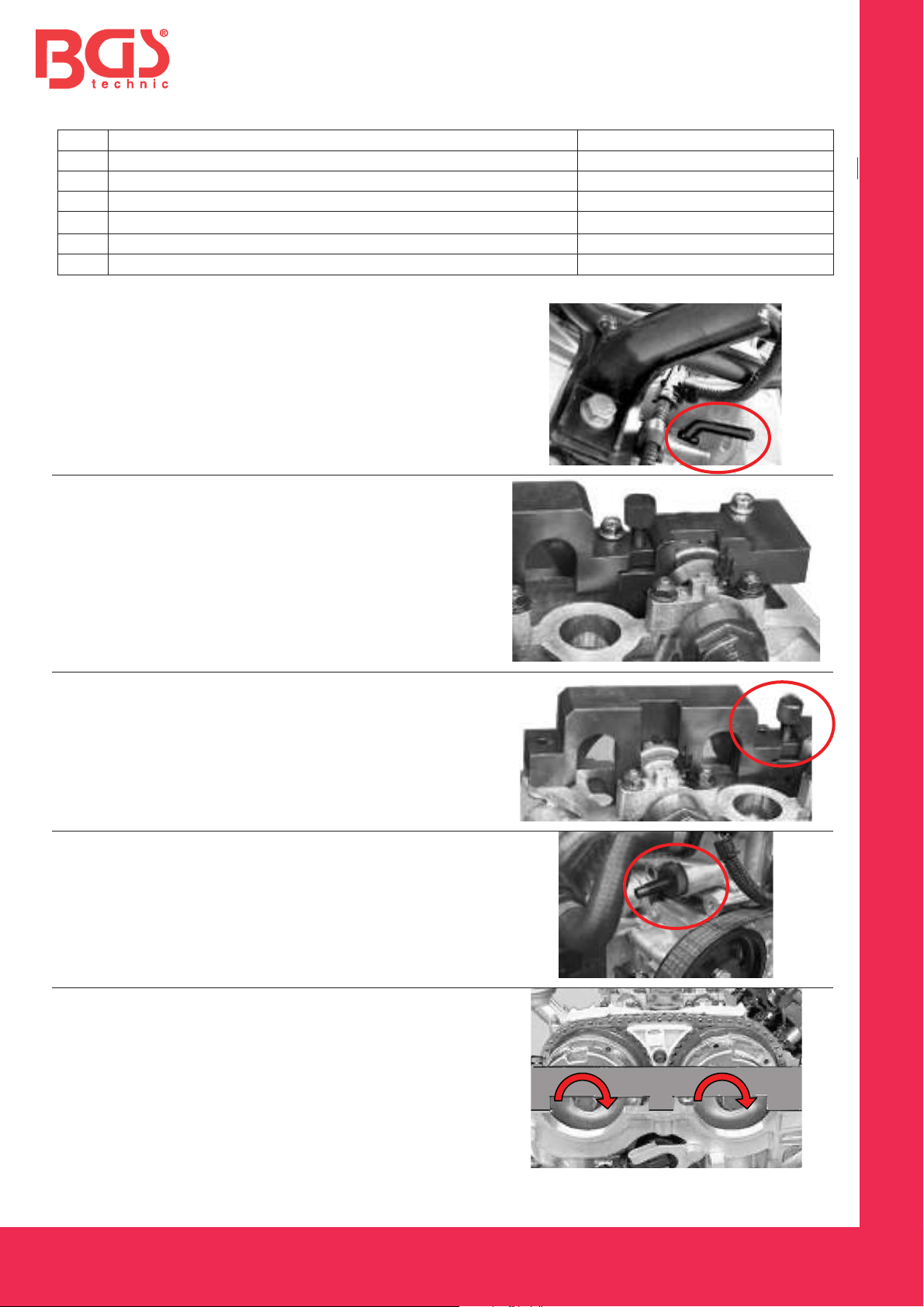 BGS®
technic