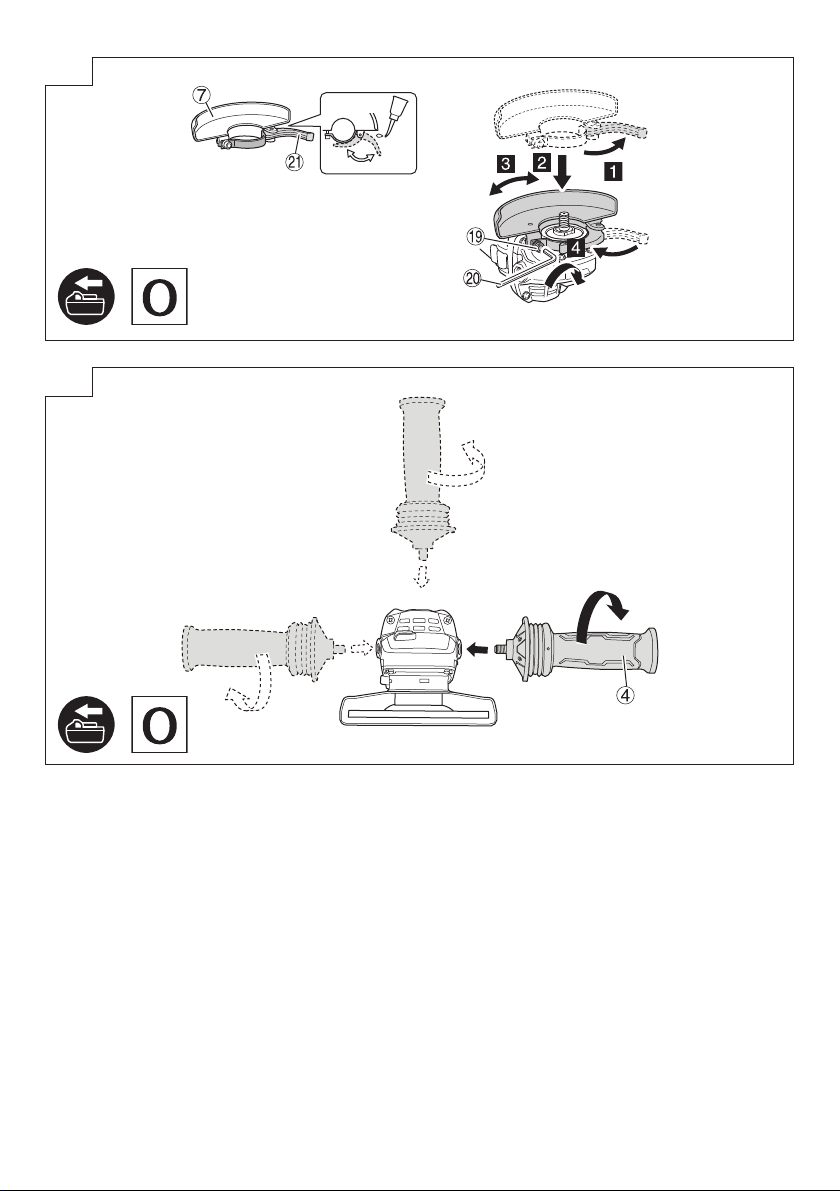 ⑦
㉑
3 2 1
⑲
4
⑳
O

④
O