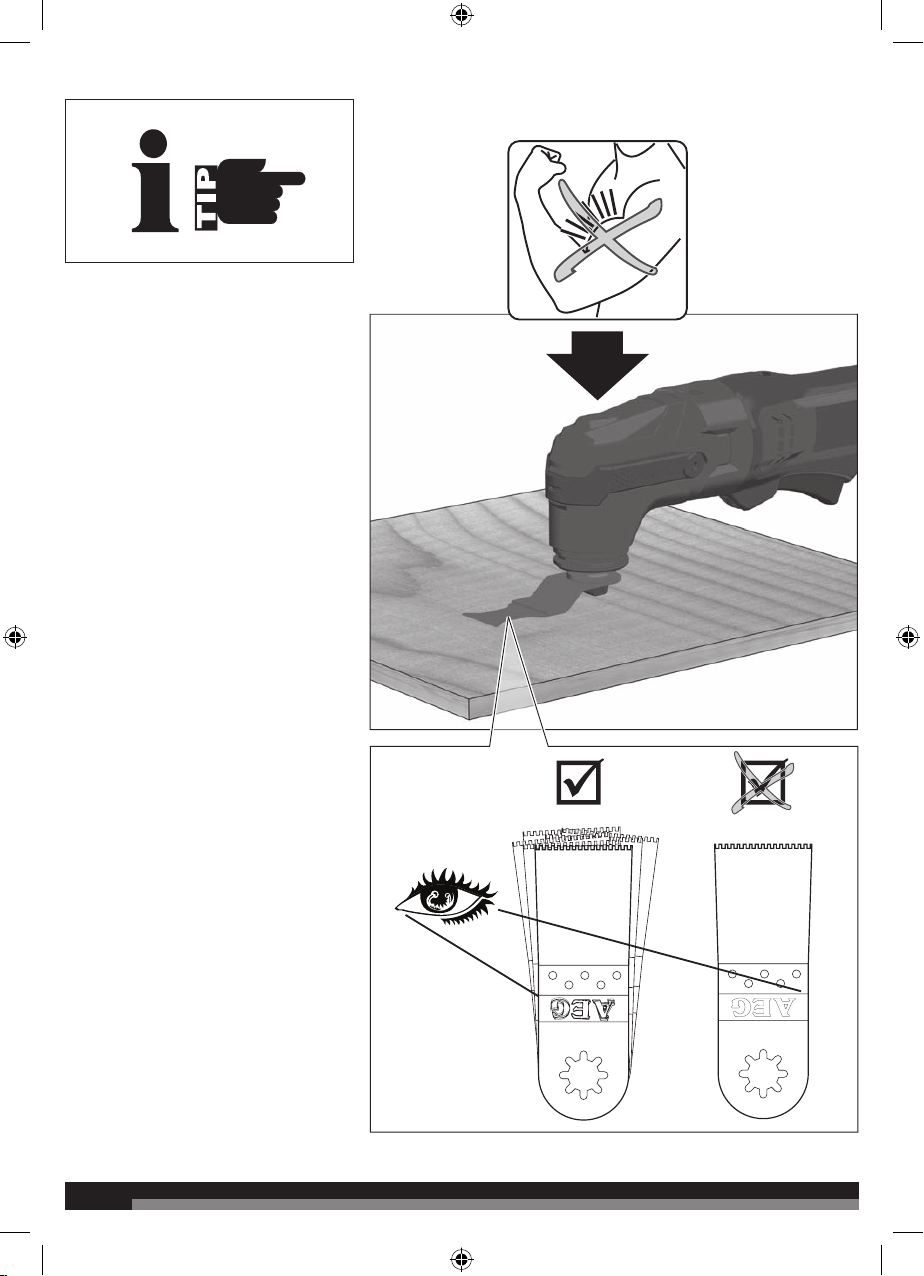 i TIP

AEG

AEG