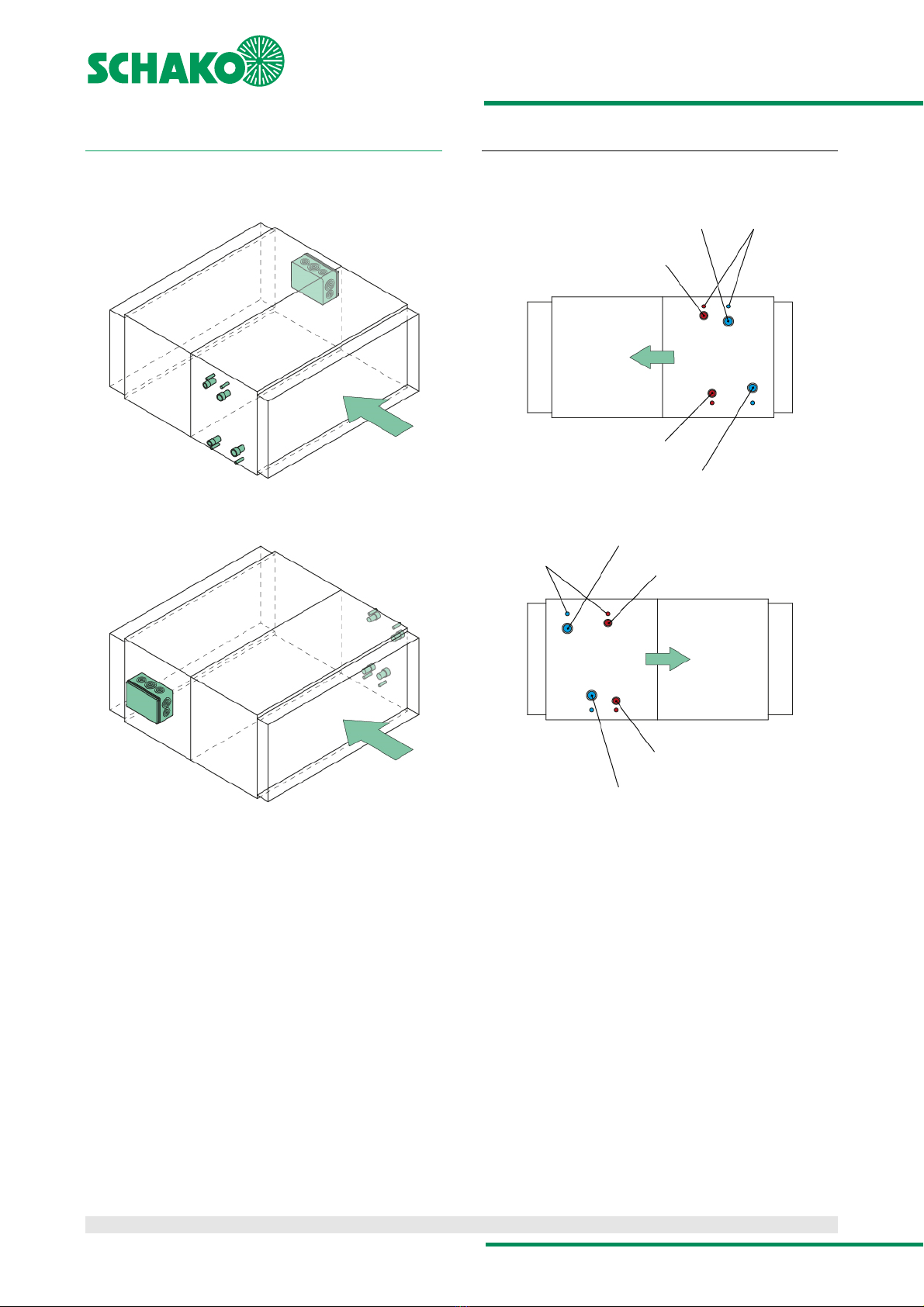 SCHAKO