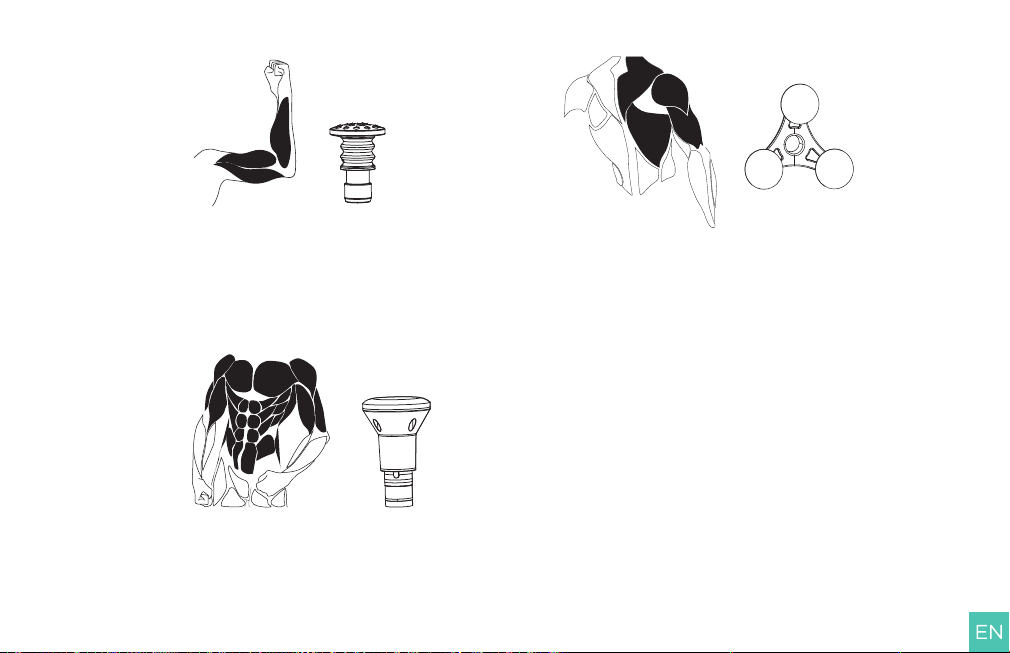 EN