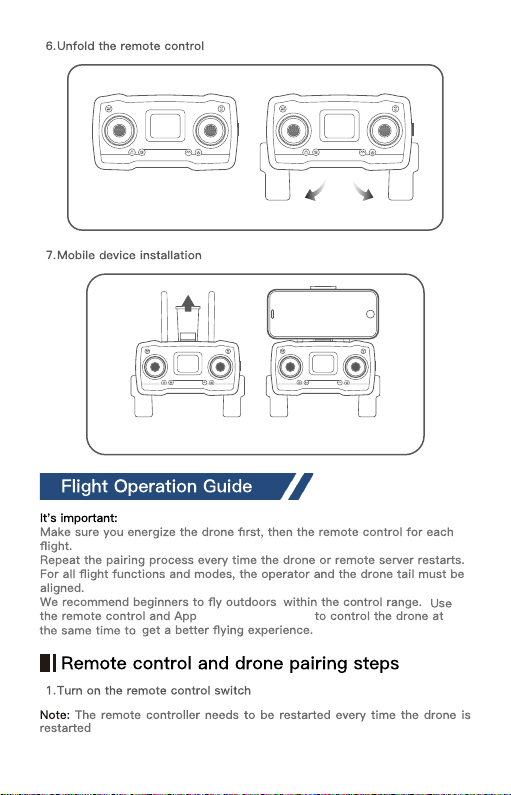 6.Unfold the remote control

7.Mobile device installation

Flight Operation Guide

It's important:
Make sure you energize the drone first, then the remote control for each flight.
Repeat the pairing process every time the drone or remote server restarts.
For all flight functions and modes, the operator and the drone tail must be aligned.
We recommend beginners to fly outdoors within the control range. Use the remote control and App to control the drone at the same time to get a better flying experience.

Remote control and drone pairing steps

1.Turn on the remote control switch

Note: The remote controller needs to be restarted every time the drone is restarted