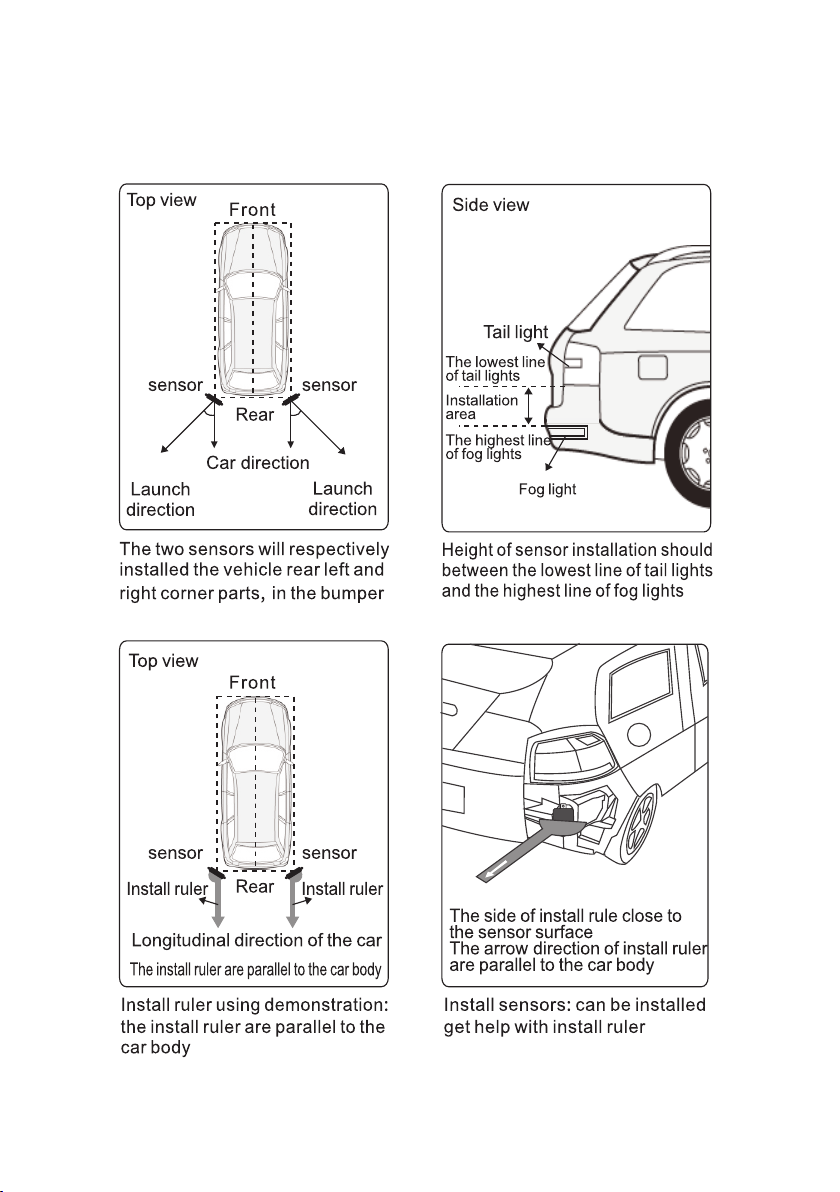 Top view

Front

sensor

sensor

Rear

Car direction

Launch direction

Launch direction

The two sensors will respectively installed the vehicle rear left and right corner parts, in the bumper

Side view

Tail light

The lowest line of tail lights

Installation area

The highest line of fog lights

Fog light

Height of sensor installation should between the lowest line of tail lights and the highest line of fog lights

Top view

Front

sensor

sensor

Install ruler

Rear

Install ruler

Longitudinal direction of the car

The install ruler are parallel to the car body

Install ruler using demonstration: the install ruler are parallel to the car body

The side of install rule close to the sensor surface
The arrow direction of install ruler are parallel to the car body

Install sensors: can be installed get help with install ruler