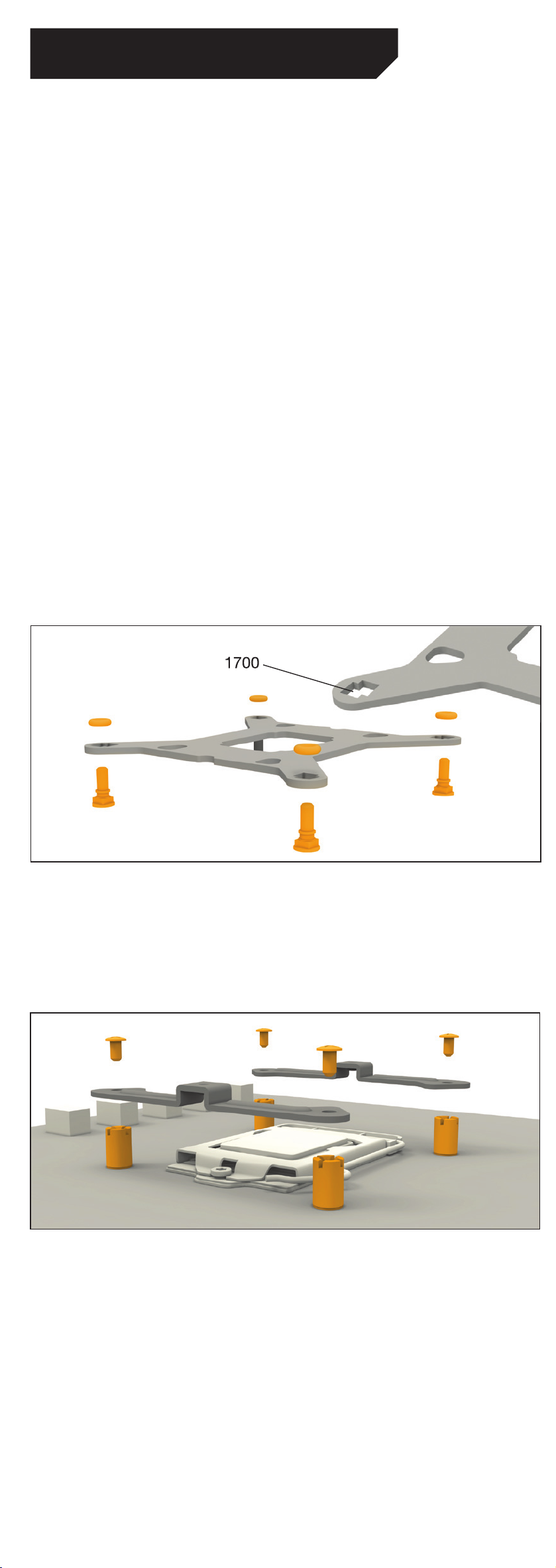 1700