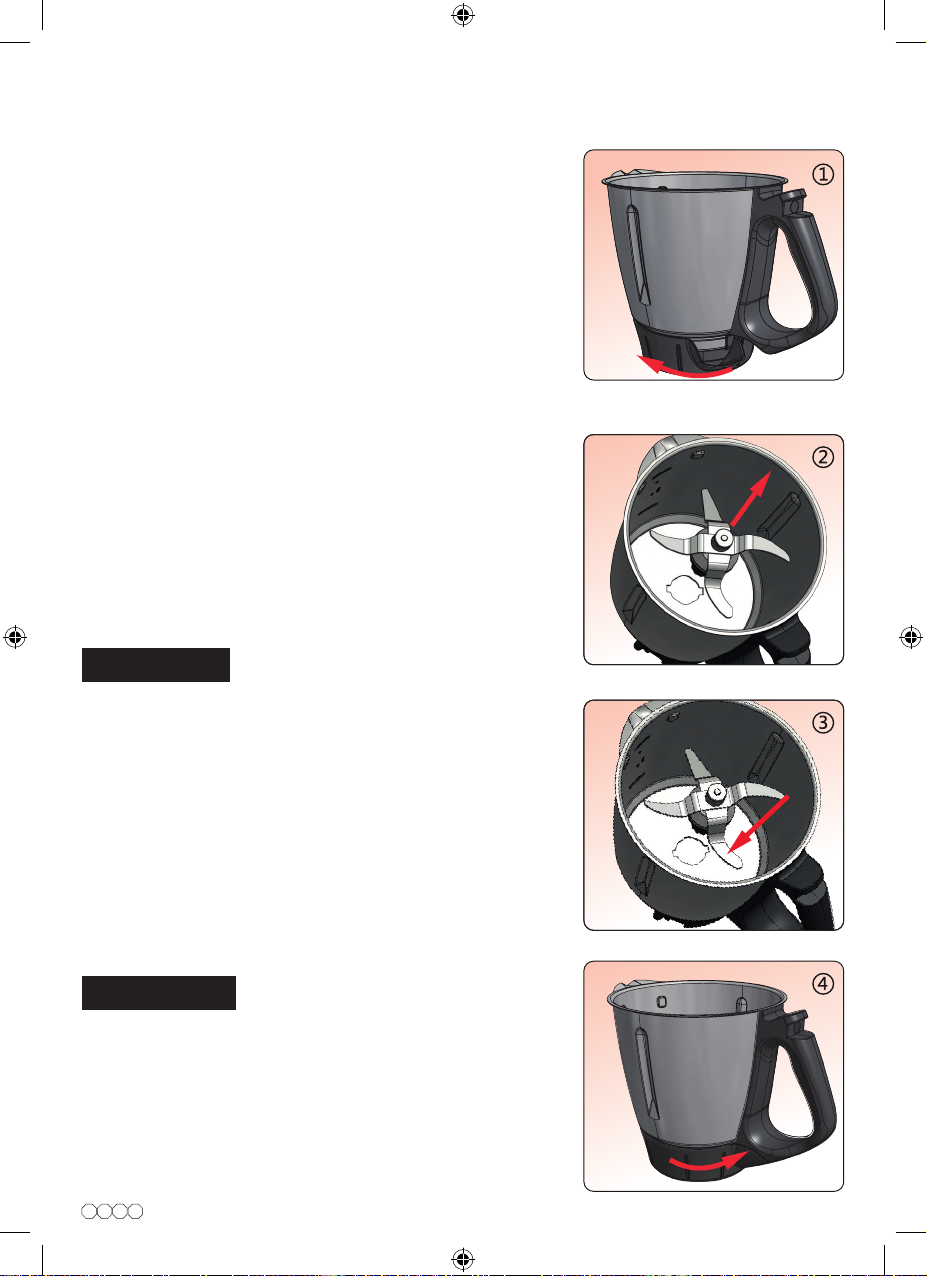 ①

②

③

④