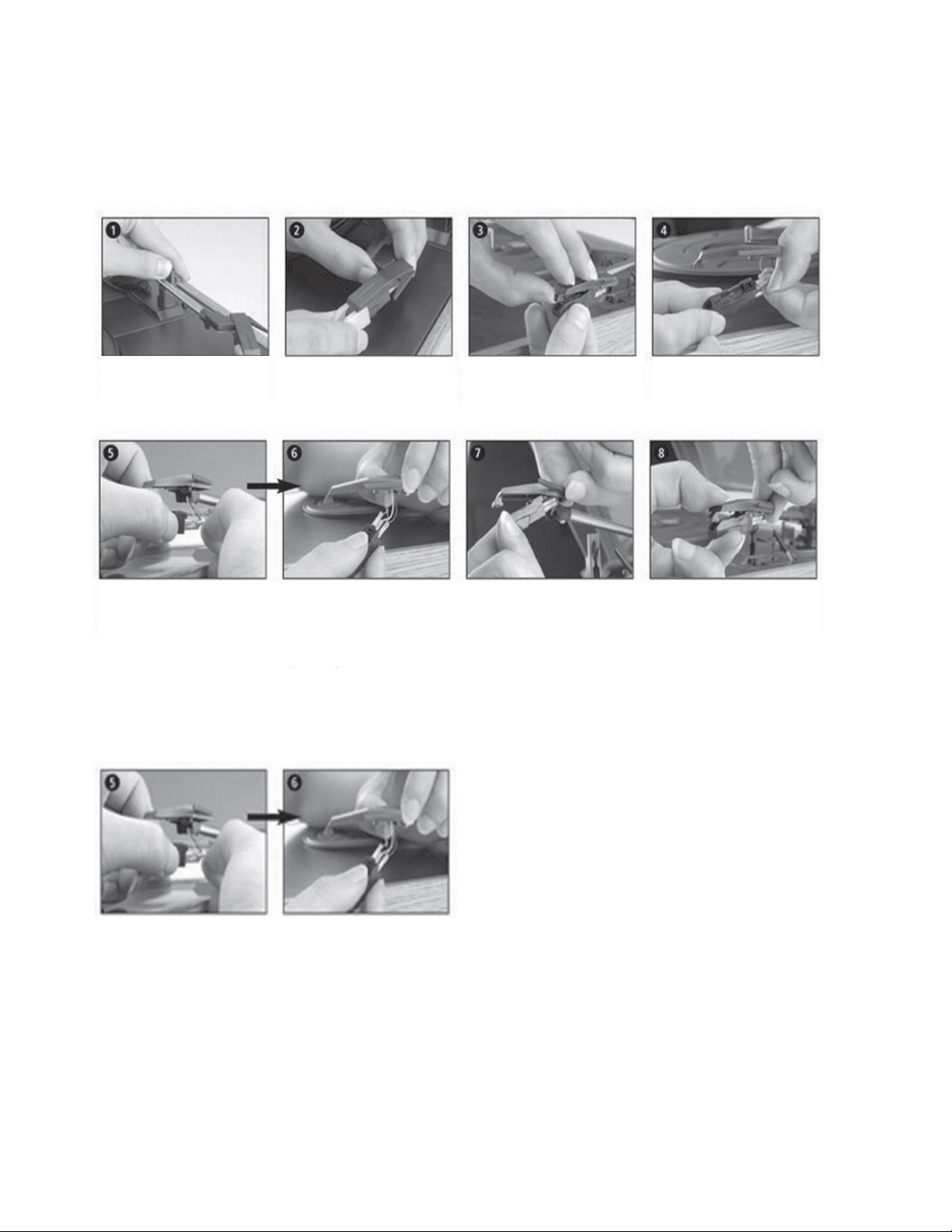 1

2

3

4

5

6

7

8

5

6