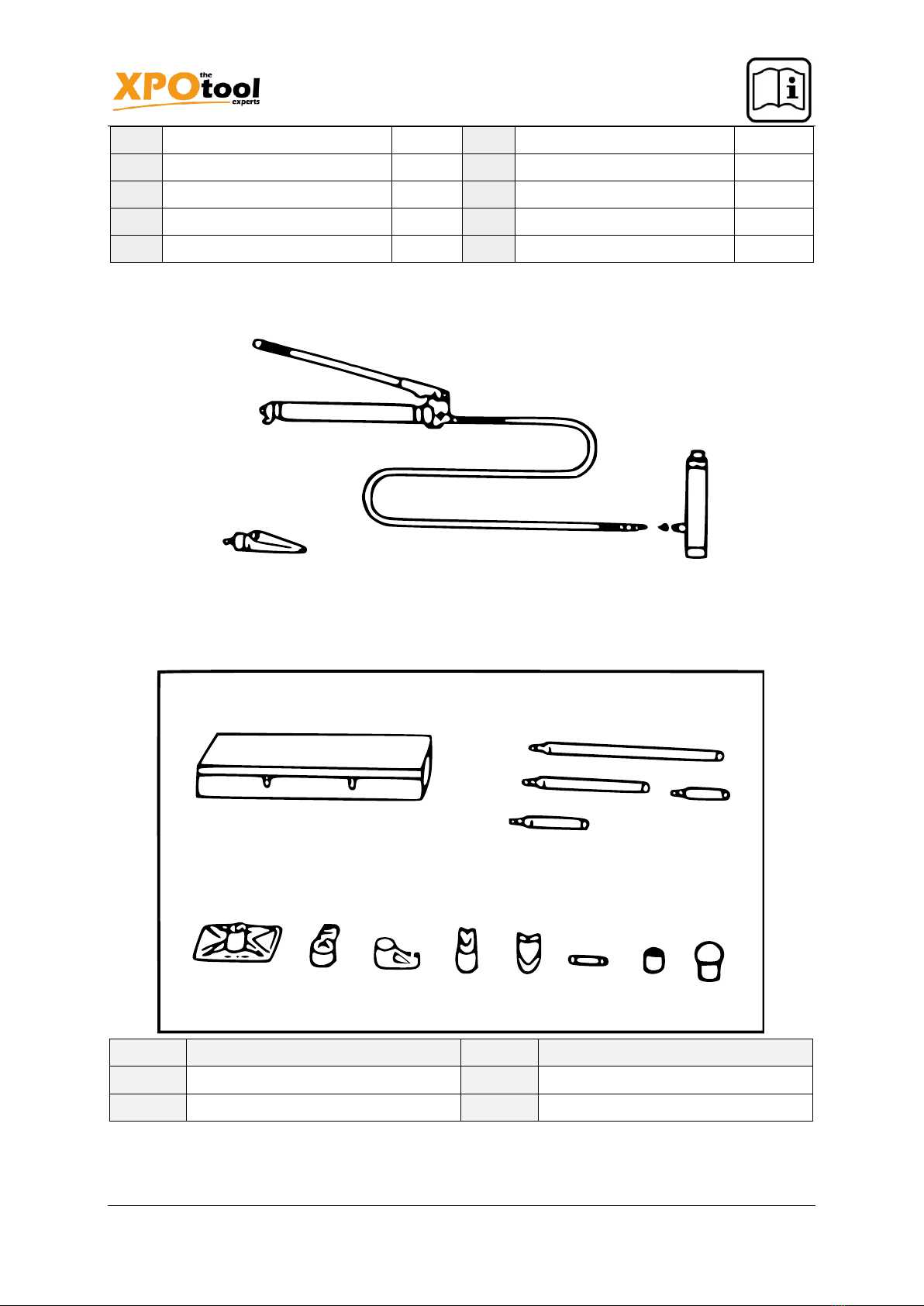 XPO the tool experts