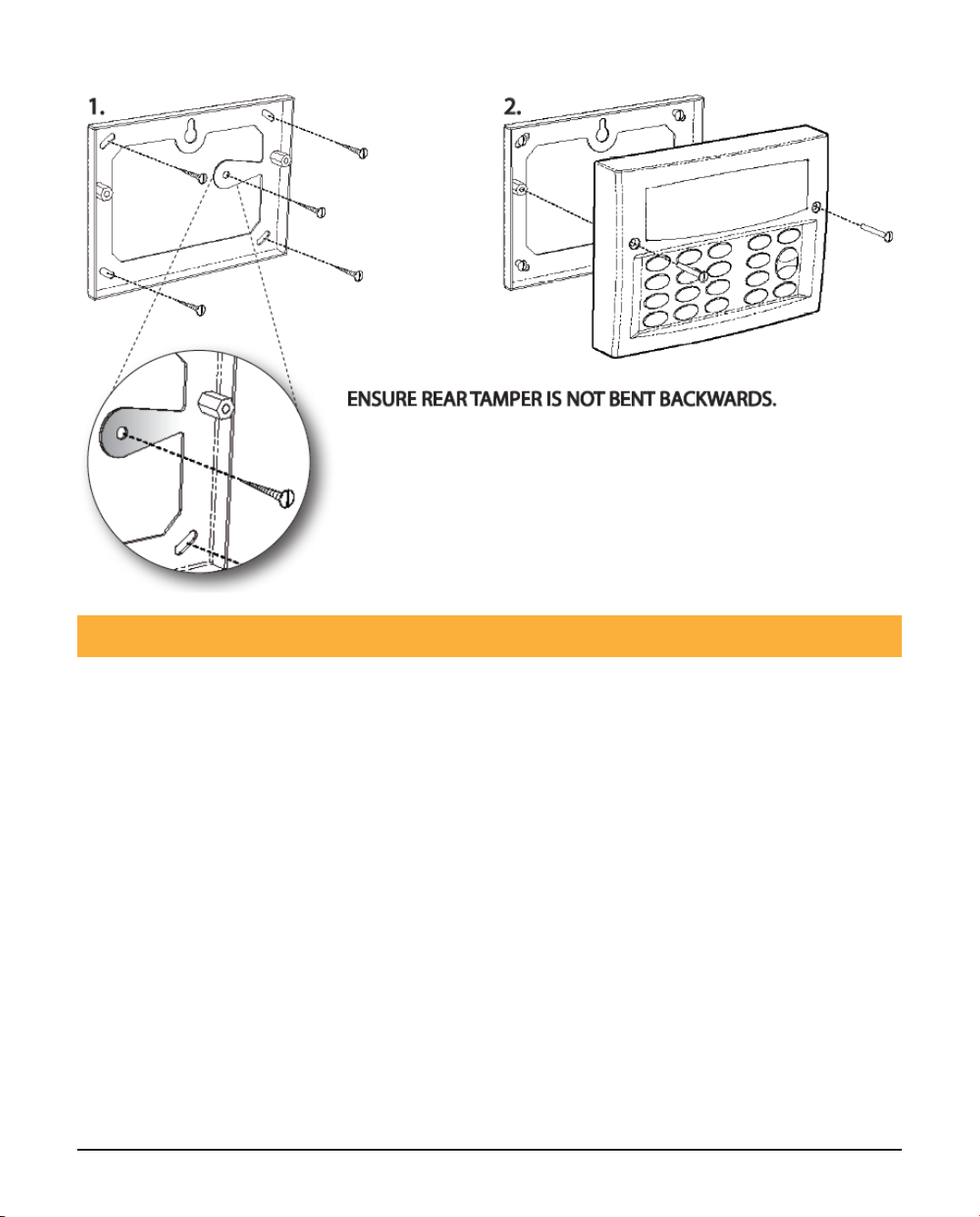 1.

2.

ENSURE REAR TAMPER IS NOT BENT BACKWARDS.