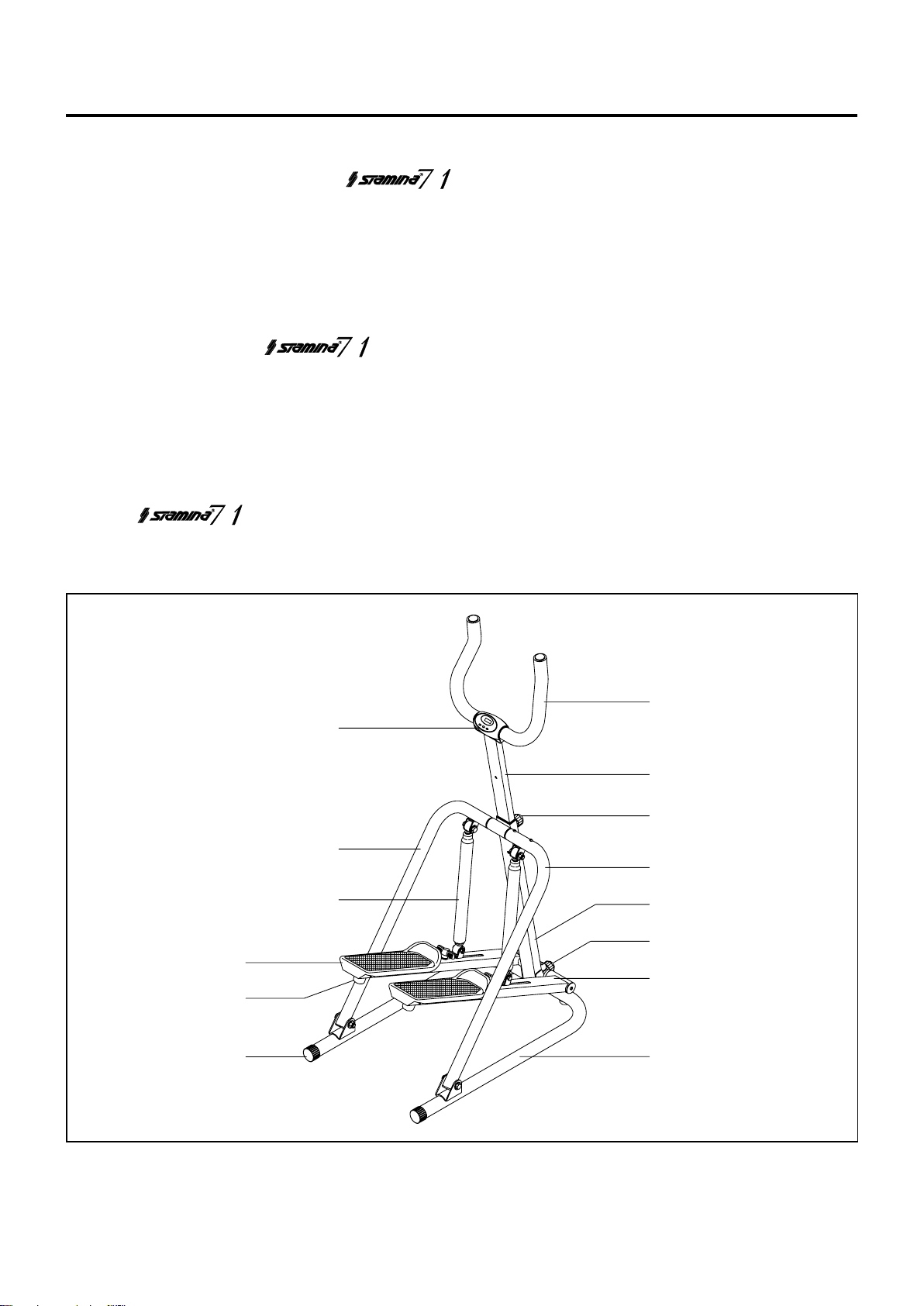 STAMINA 7 1

STAMINA 7 1

STAMINA 7 1